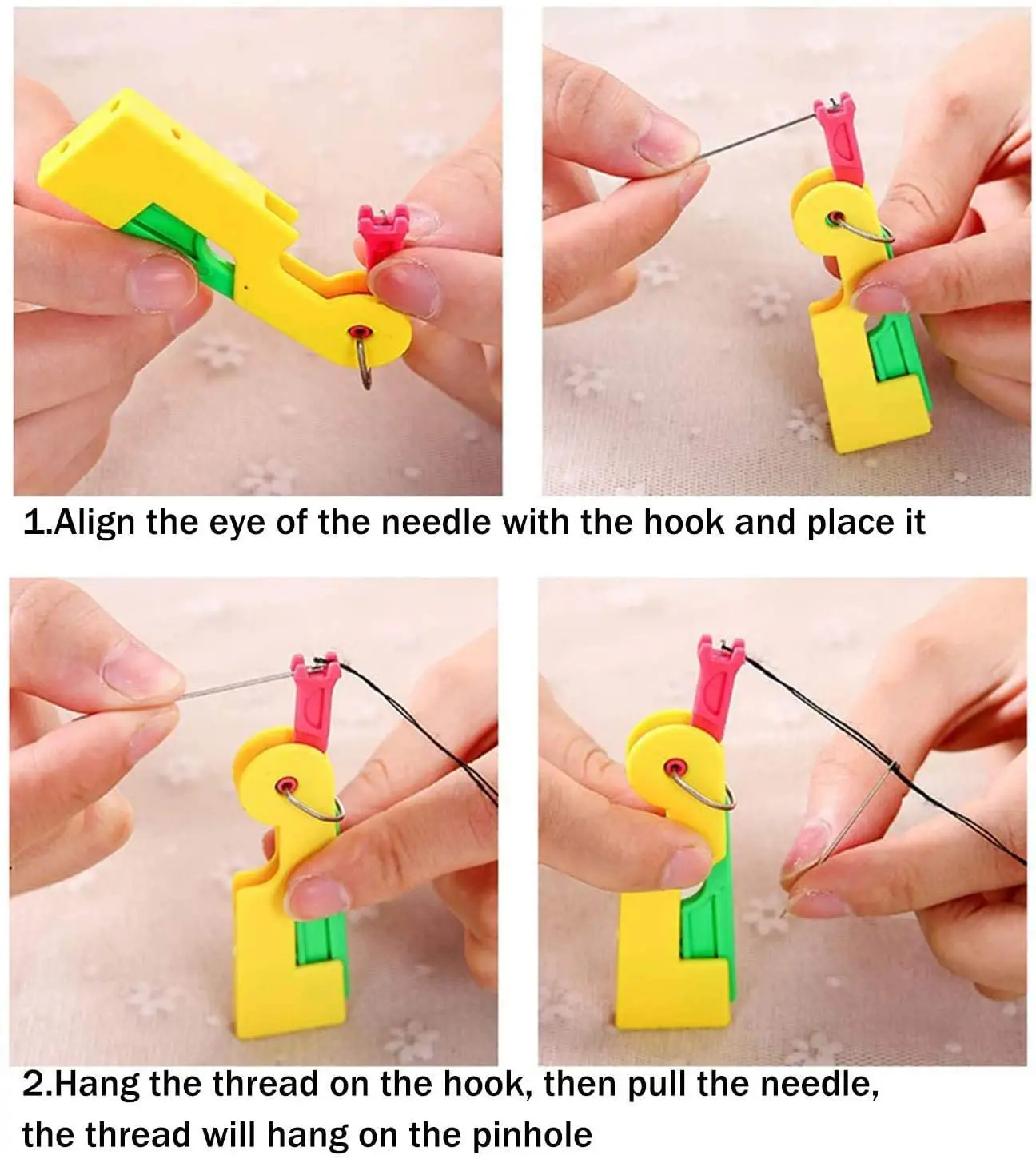 1.Align the eye of the needle with the hook and place it

2.Hang the thread on the hook, then pull the needle, the thread will hang on the pinhole