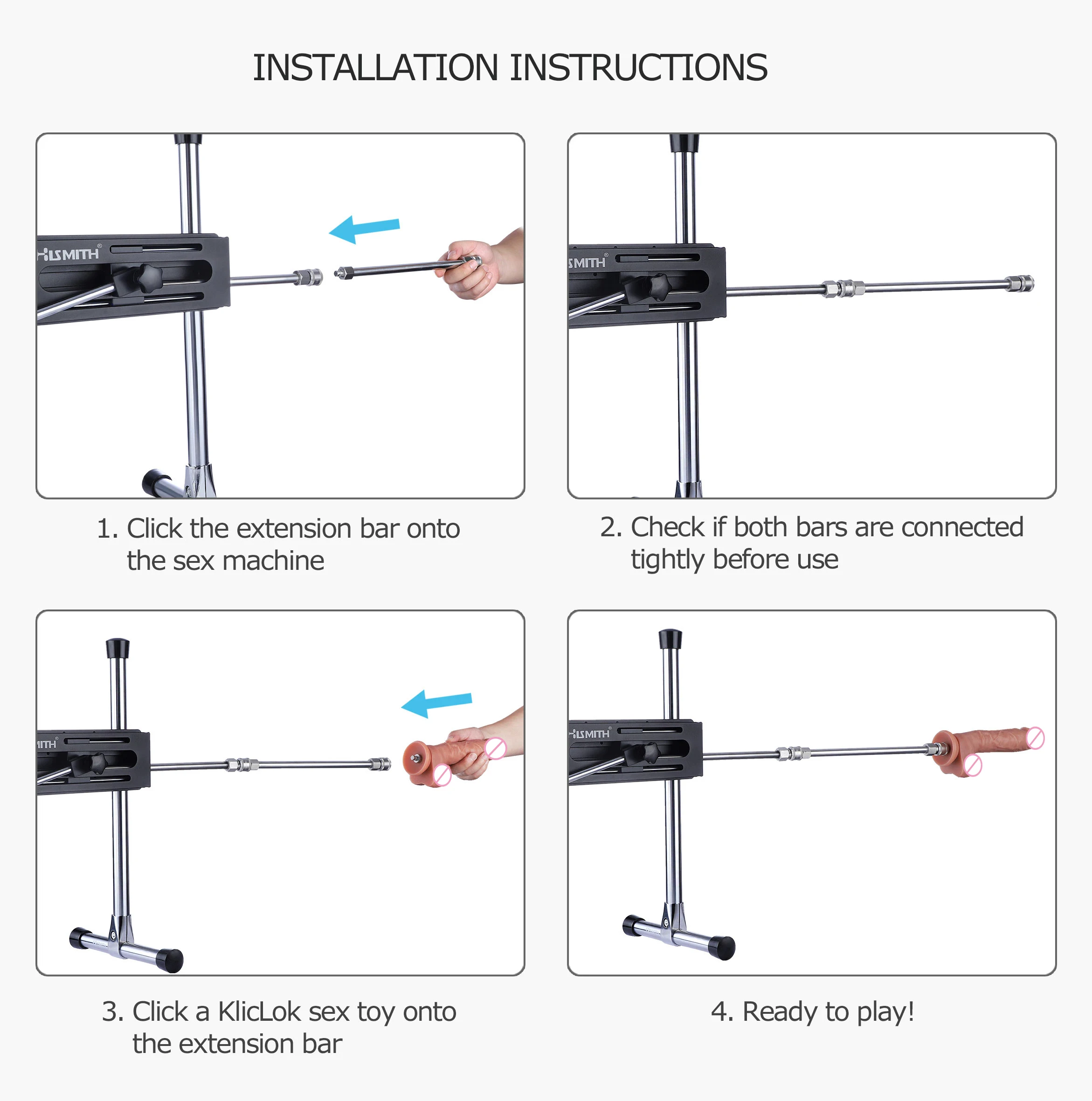 INSTALLATION INSTRUCTIONS

HISMITH®

1. Click the extension bar onto the sex machine

SMITH®

2. Check if both bars are connected tightly before use

ITH®

3. Click a KlicLok sex toy onto the extension bar

HISMITH®

4. Ready to play!