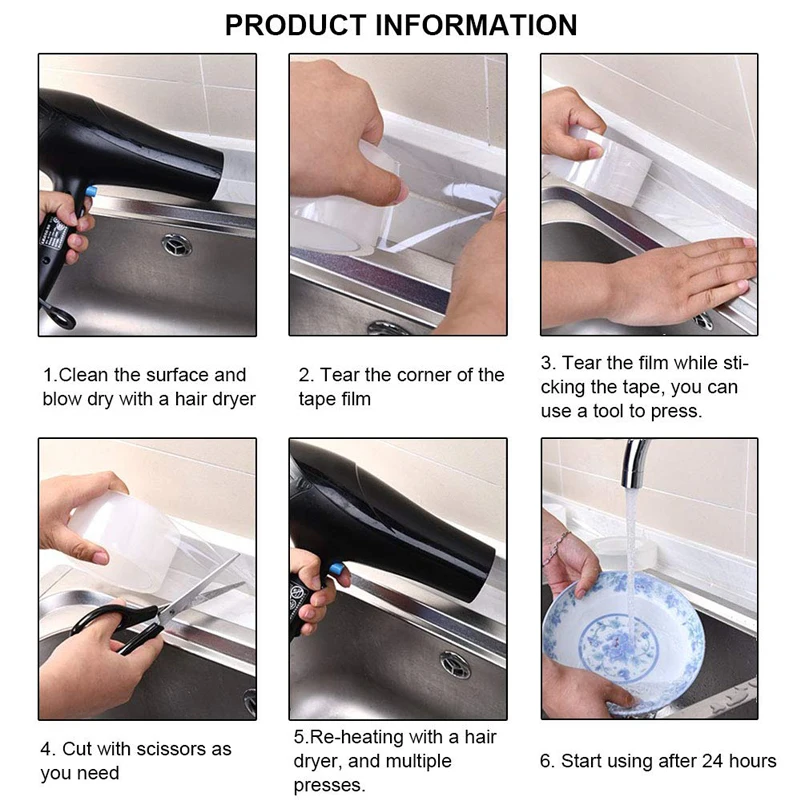 PRODUCT INFORMATION

1.Clean the surface and blow dry with a hair dryer

2. Tear the corner of the tape film

3. Tear the film while sticking the tape, you can use a tool to press.

4. Cut with scissors as you need

5.Re-heating with a hair dryer, and multiple presses.

6. Start using after 24 hours