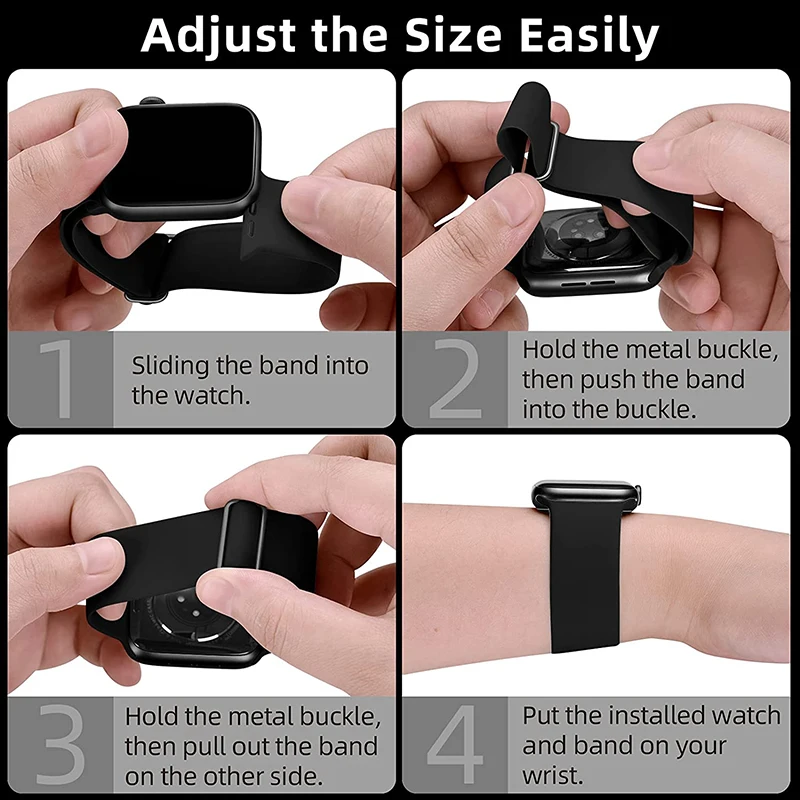 Adjust the Size Easily

1 Sliding the band into the watch.

2 Hold the metal buckle, then push the band into the buckle.

3 Hold the metal buckle, then pull out the band on the other side.

4 Put the installed watch and band on your wrist.