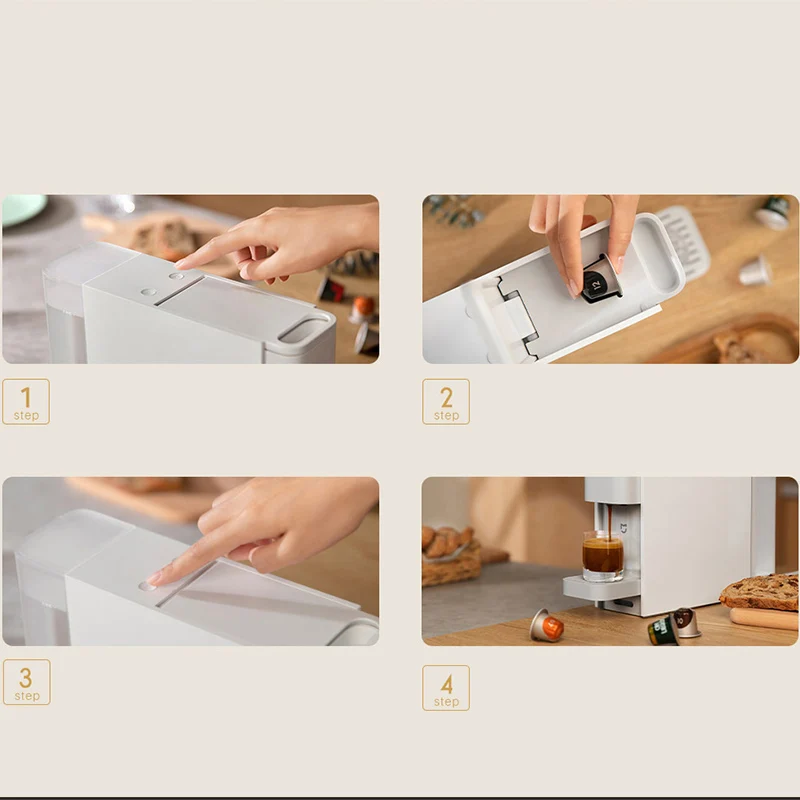 1
step

2
step

3
step

4
step