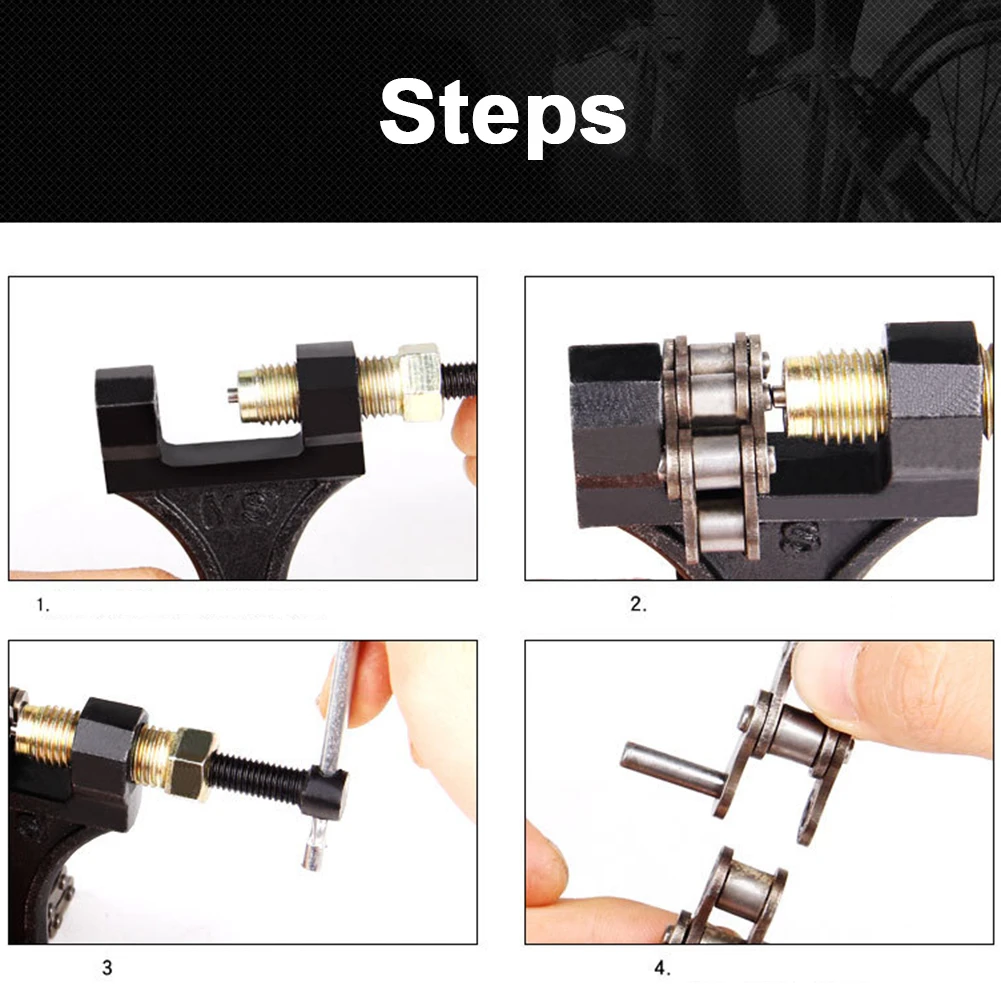 Steps

1.

2.

3

4.