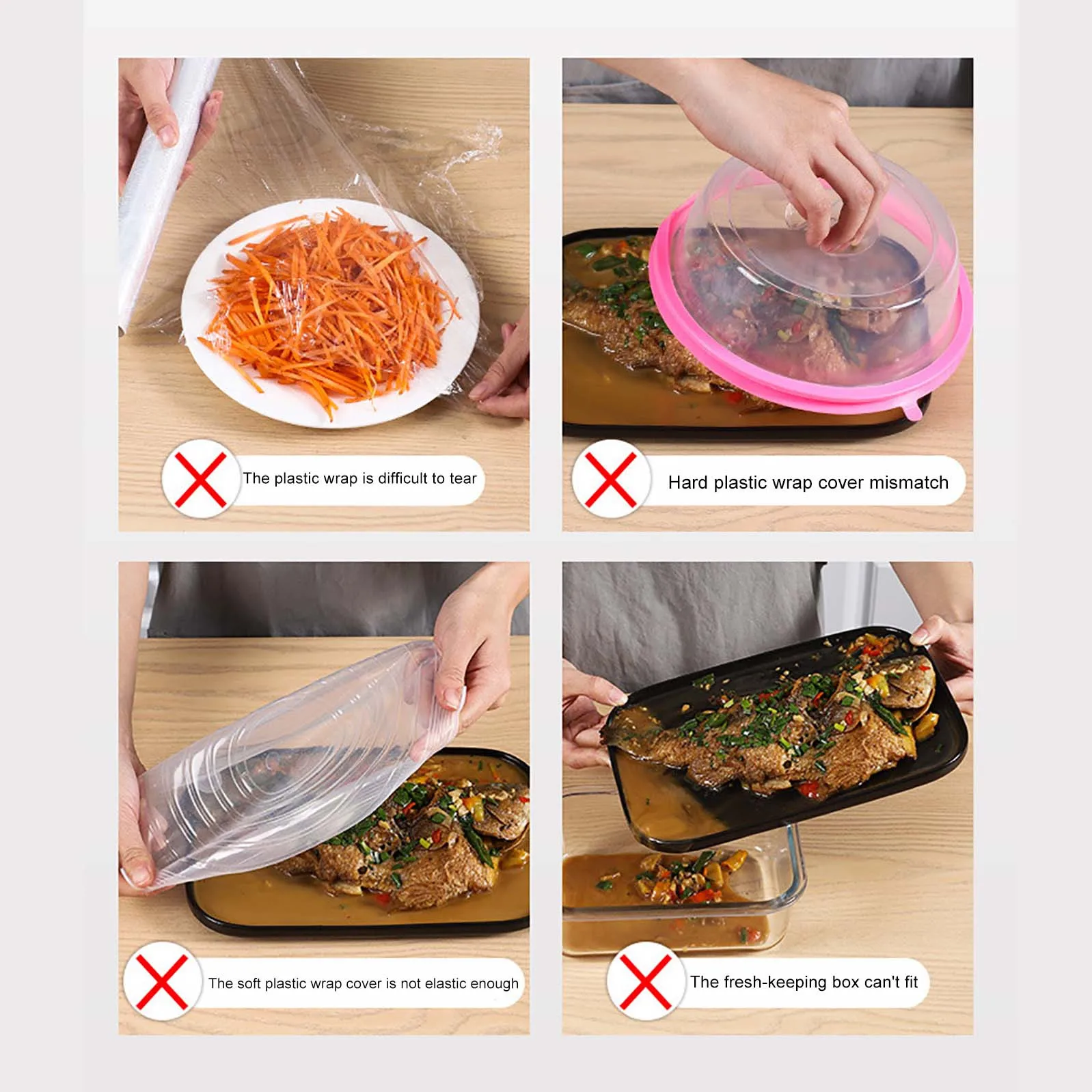 The plastic wrap is difficult to tear

Hard plastic wrap cover mismatch

The soft plastic wrap cover is not elastic enough

The fresh-keeping box can't fit