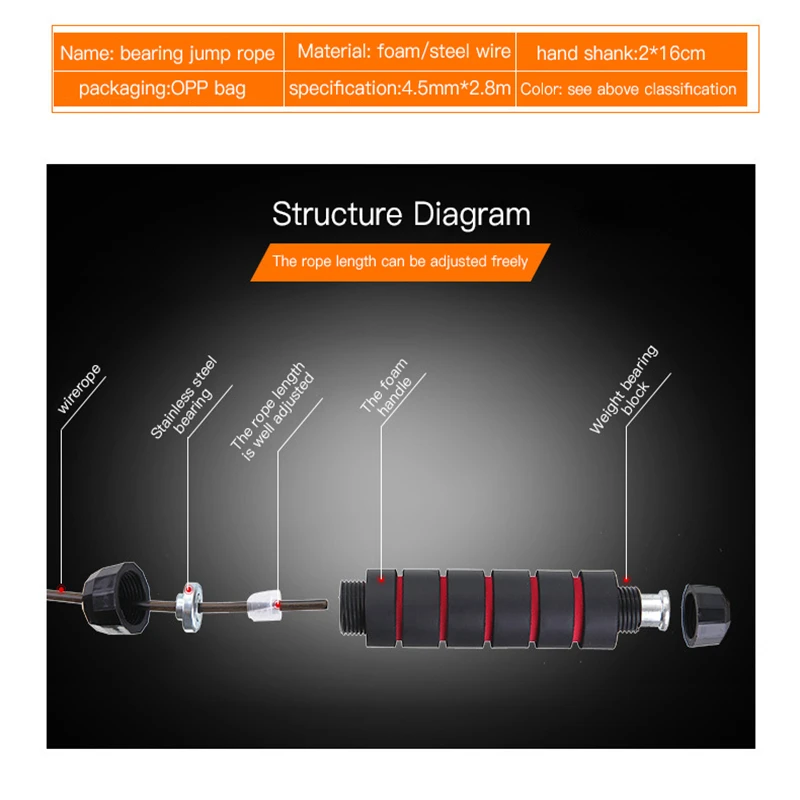 | Name: bearing jump rope | Material: foam/steel wire | hand shank:2*16cm |
|---|---|---|
| packaging:OPP bag | specification:4.5mm*2.8m | Color: see above classification |

Structure Diagram

The rope length can be adjusted freely

wirerope

Stainless steel bearing

The rope length is well adjusted

The foam handle

Weight bearing block