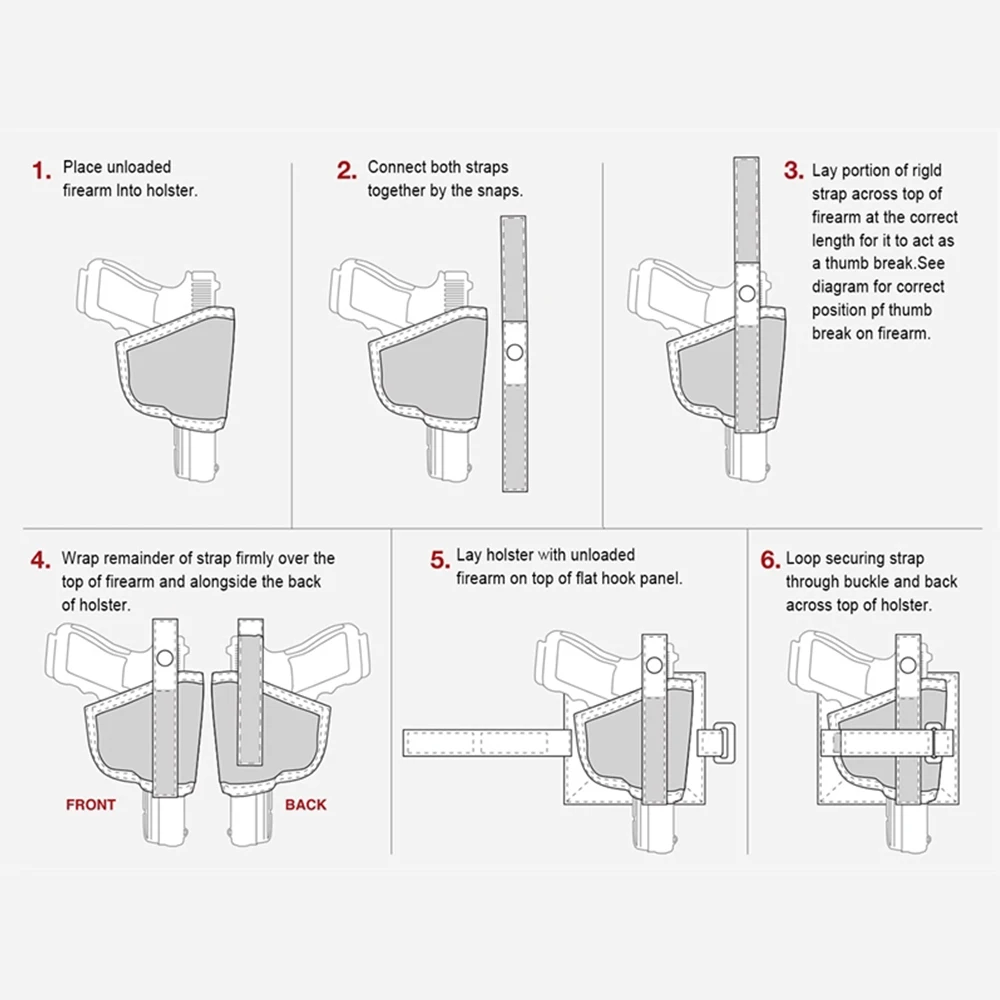 1. Place unloaded firearm Into holster.

2. Connect both straps together by the snaps.

3. Lay portion of rigld strap across top of firearm at the correct length for it to act as a thumb break.See diagram for correct position pf thumb break on firearm.

4. Wrap remainder of strap firmly over the top of firearm and alongside the back of holster.

FRONT

BACK

5. Lay holster with unloaded firearm on top of flat hook panel.

6. Loop securing strap through buckle and back across top of holster.