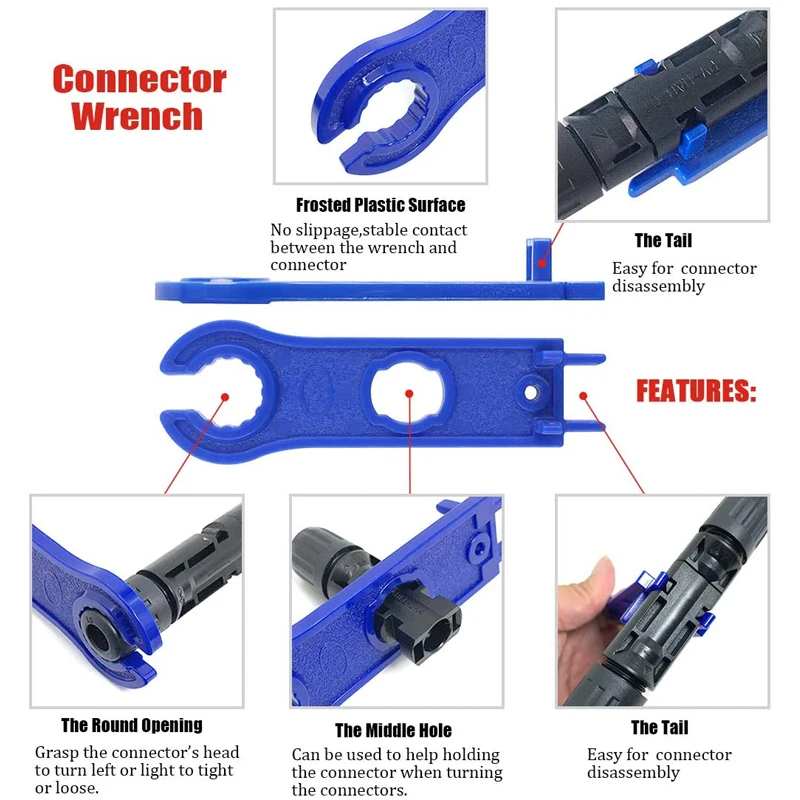 Connector Wrench

Frosted Plastic Surface

No slippage,stable contact between the wrench and connector

The Tail

Easy for connector disassembly

FEATURES:

The Round Opening

Grasp the connector's head to turn left or light to tight or loose.

The Middle Hole

Can be used to help holding the connector when turning the connectors.

The Tail

Easy for connector disassembly