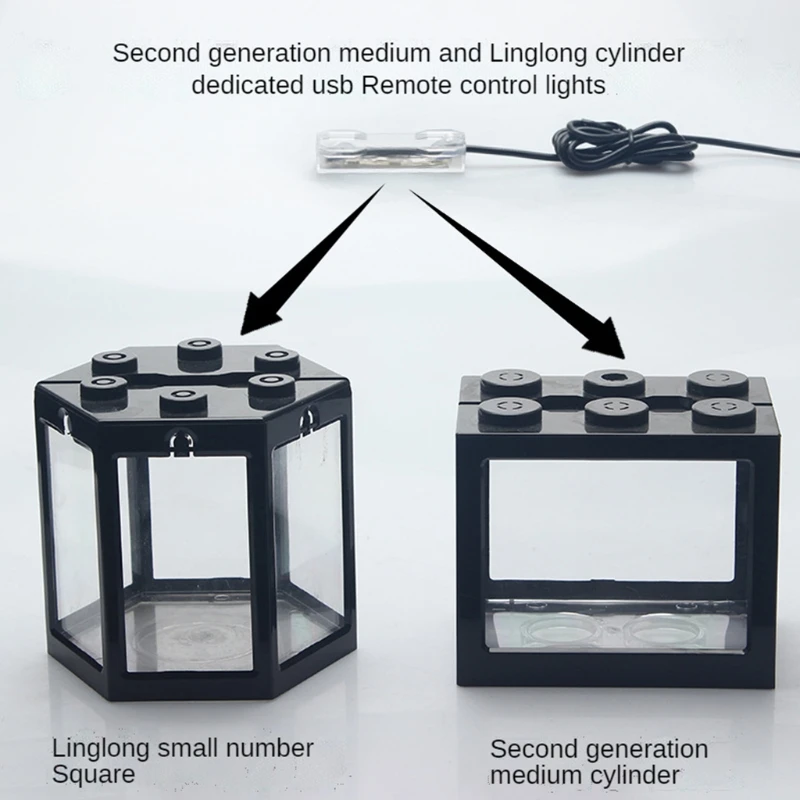 Second generation medium and Linglong cylinder dedicated usb Remote control lights

Linglong small number Square

Second generation medium cylinder