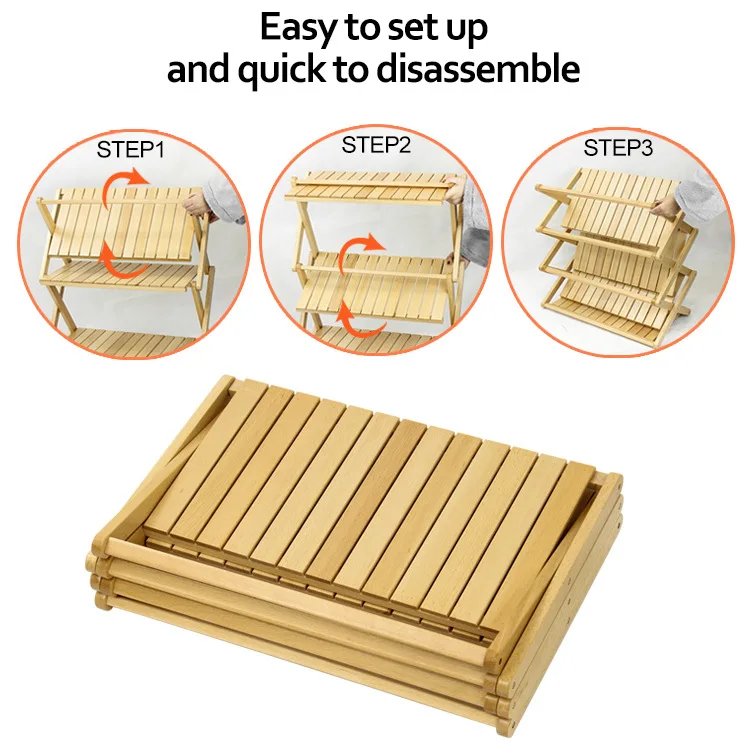 Easy to set up
and quick to disassemble

STEP1

STEP2

STEP3