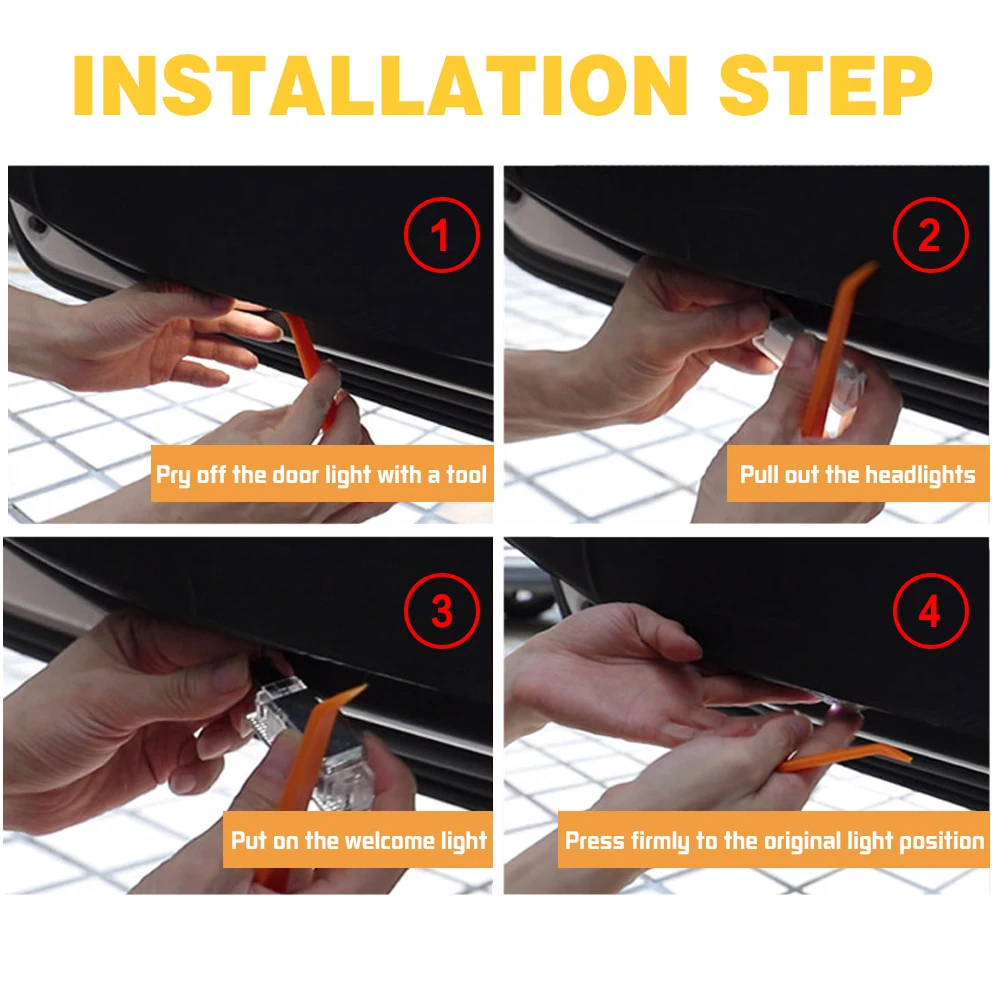 INSTALLATION STEP

1

Pry off the door light with a tool

2

Pull out the headlights

3

Put on the welcome light

4

Press firmly to the original light position