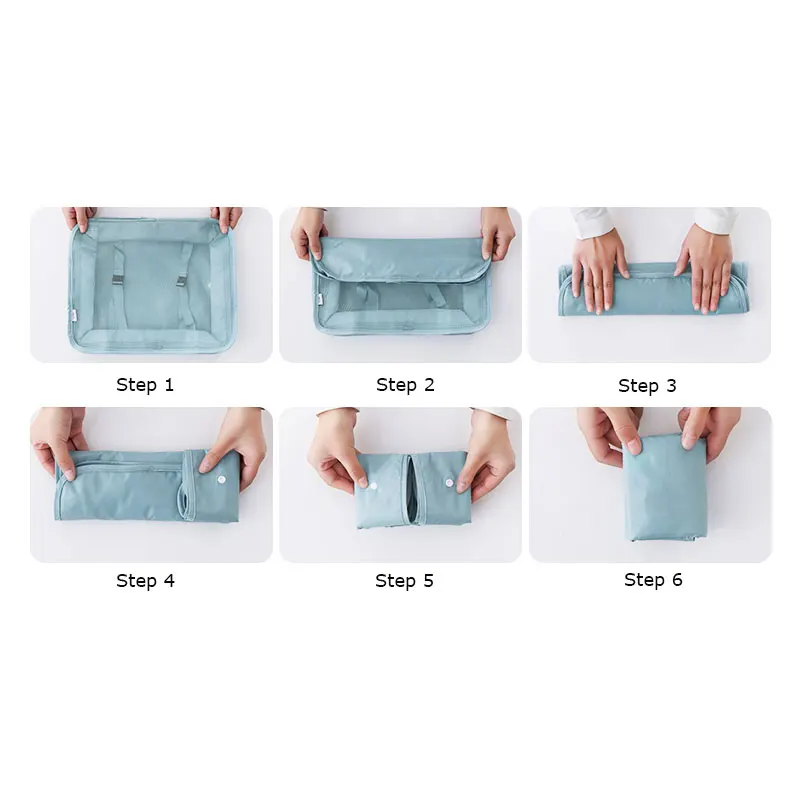 Step 1

Step 2

Step 3

Step 4

Step 5

Step 6