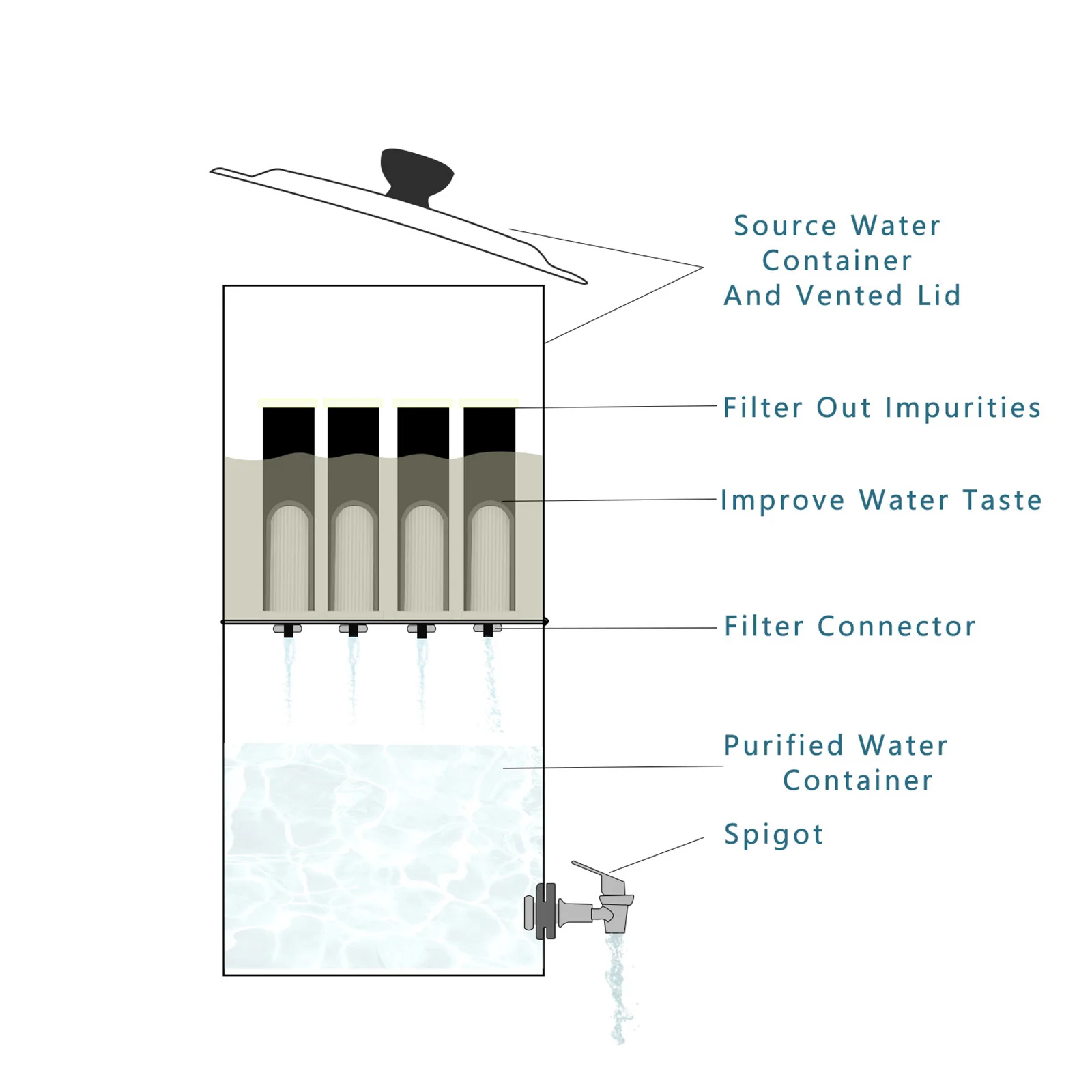 Source Water
Container
And Vented Lid

Filter Out Impurities

Improve Water Taste

Filter Connector

Purified Water
Container

Spigot