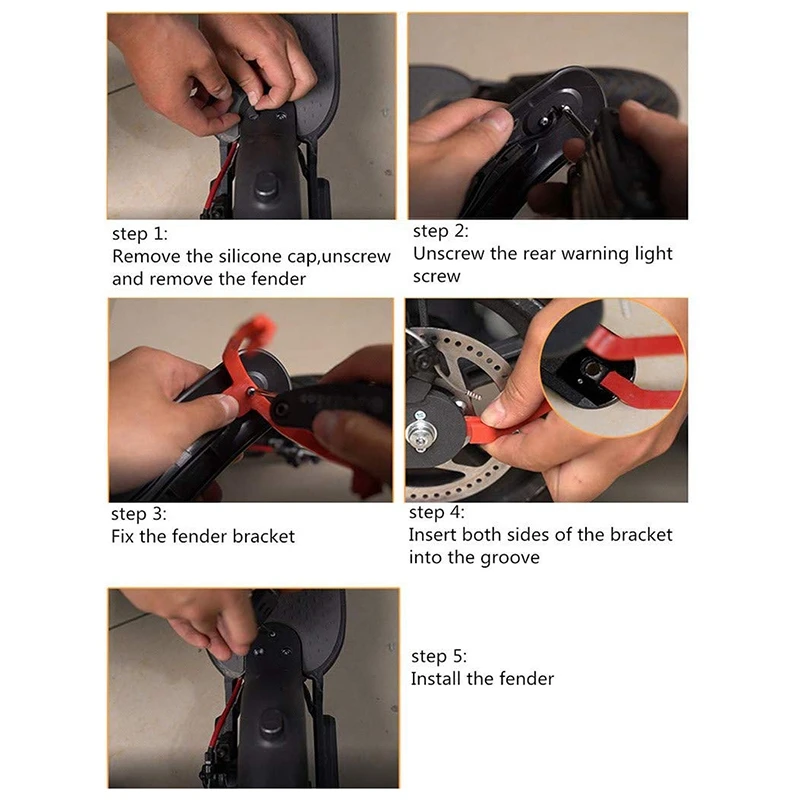 step 1:
Remove the silicone cap,unscrew and remove the fender

step 2:
Unscrew the rear warning light screw

step 3:
Fix the fender bracket

step 4:
Insert both sides of the bracket into the groove

step 5:
Install the fender