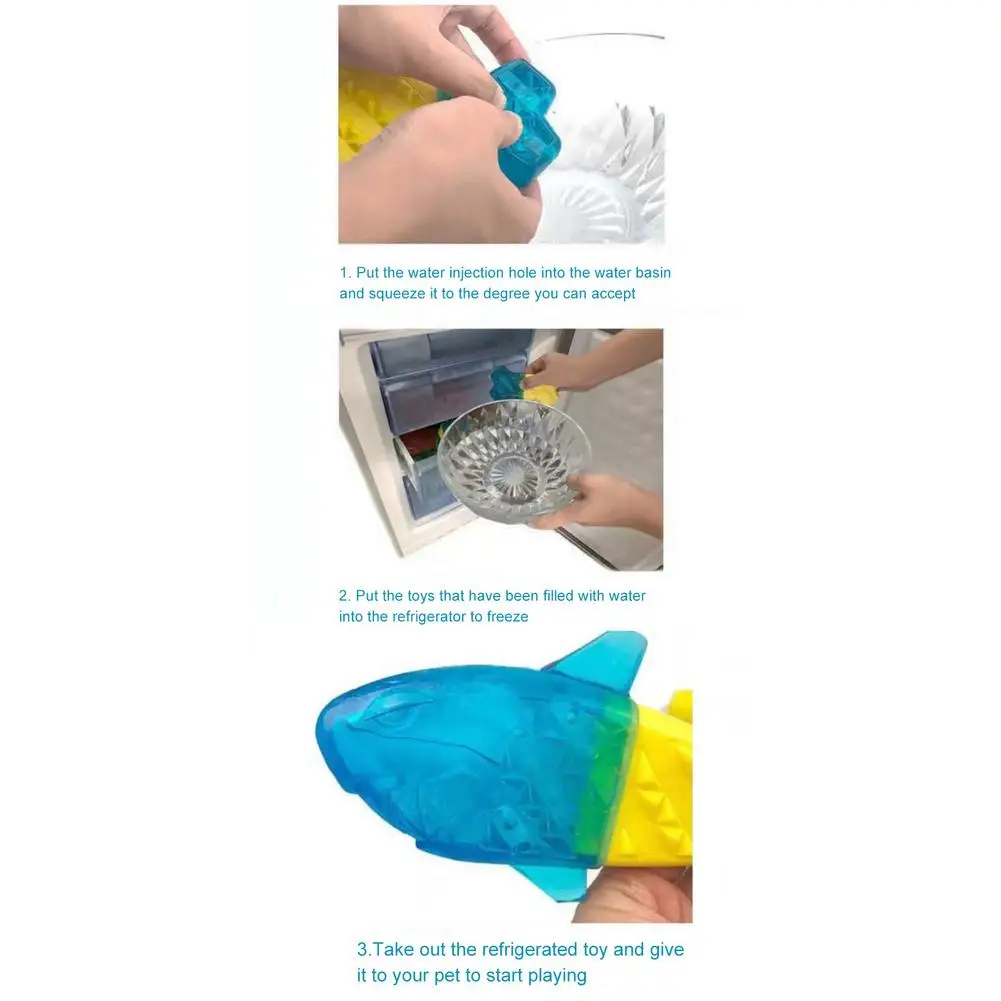 1. Put the water injection hole into the water basin and squeeze it to the degree you can accept

2. Put the toys that have been filled with water into the refrigerator to freeze

3.Take out the refrigerated toy and give it to your pet to start playing