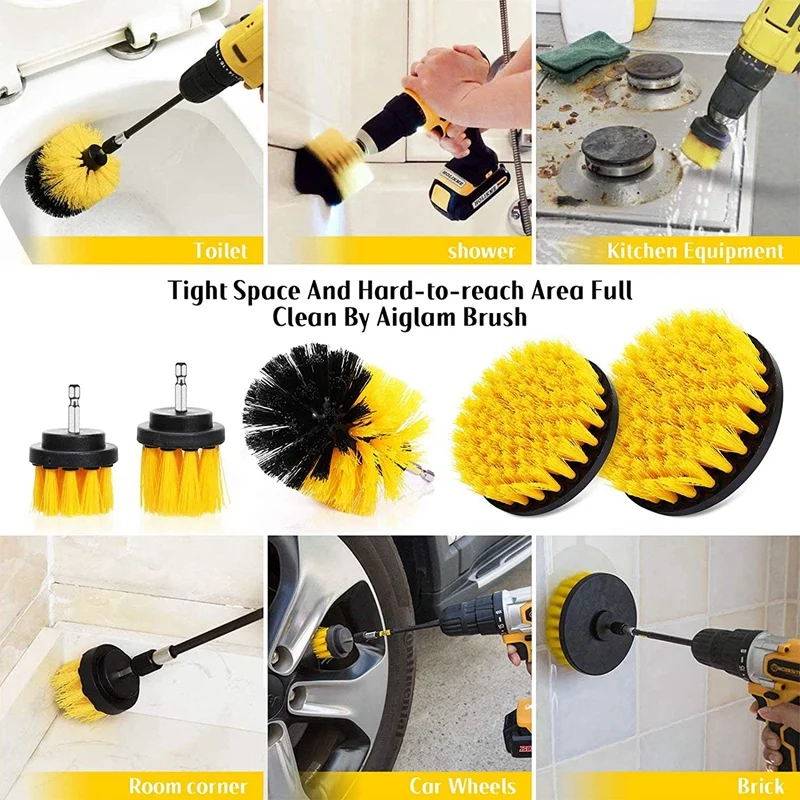 Toilet

shower

Kitchen Equipment

Tight Space And Hard-to-reach Area Full Clean By Aiglam Brush

Room corner

Car Wheels

Brick