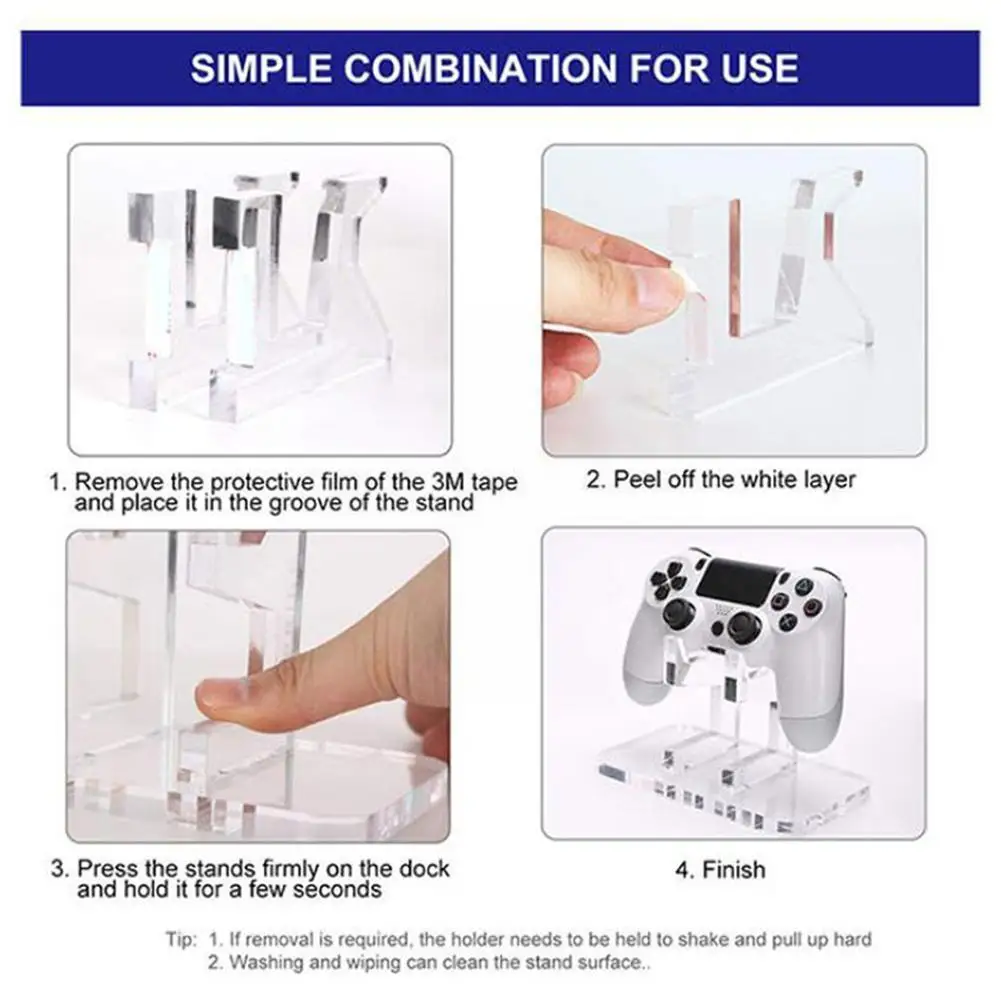 SIMPLE COMBINATION FOR USE

1. Remove the protective film of the 3M tape and place it in the groove of the stand

2. Peel off the white layer

3. Press the stands firmly on the dock and hold it for a few seconds

4. Finish

Tip: 1. If removal is required, the holder needs to be held to shake and pull up hard
2. Washing and wiping can clean the stand surface..