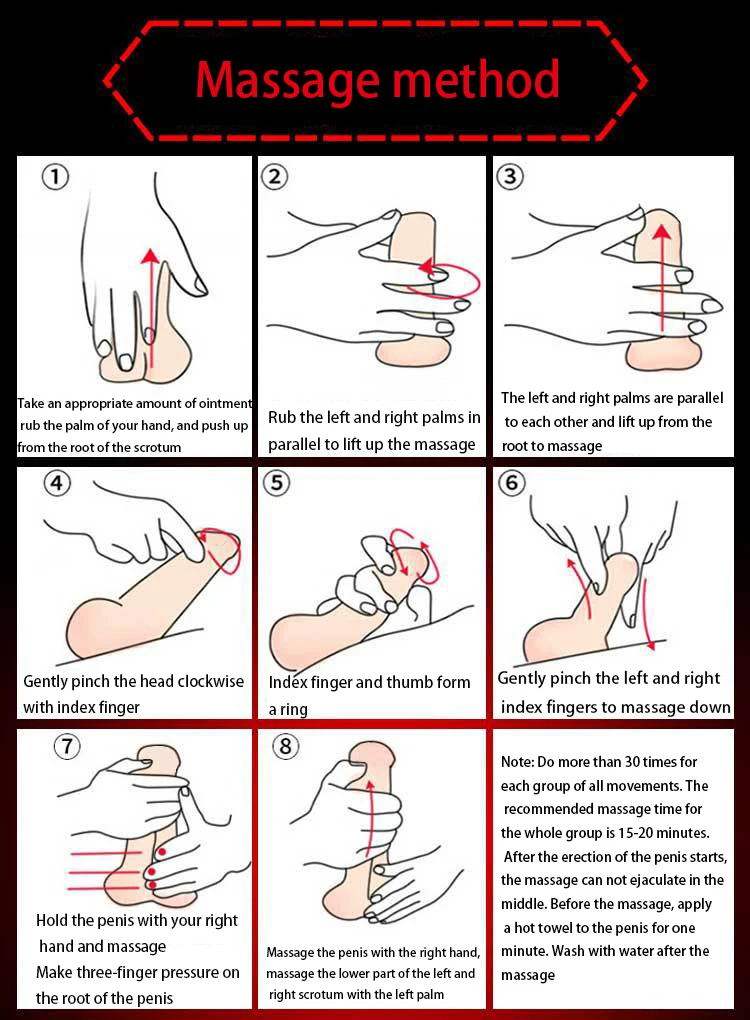 Massage method

①
Take an appropriate amount of ointment rub the palm of your hand, and push up from the root of the scrotum

②
Rub the left and right palms in parallel to lift up the massage

③
The left and right palms are parallel to each other and lift up from the root to massage

④
Gently pinch the head clockwise with index finger

⑤
Index finger and thumb form a ring

⑥
Gently pinch the left and right index fingers to massage down

⑦
Hold the penis with your right hand and massage
Make three-finger pressure on the root of the penis

⑧
Massage the penis with the right hand, massage the lower part of the left and right scrotum with the left palm

Note: Do more than 30 times for each group of all movements. The recommended massage time for the whole group is 15-20 minutes. After the erection of the penis starts, the massage can not ejaculate in the middle. Before the massage, apply a hot towel to the penis for one minute. Wash with water after the massage