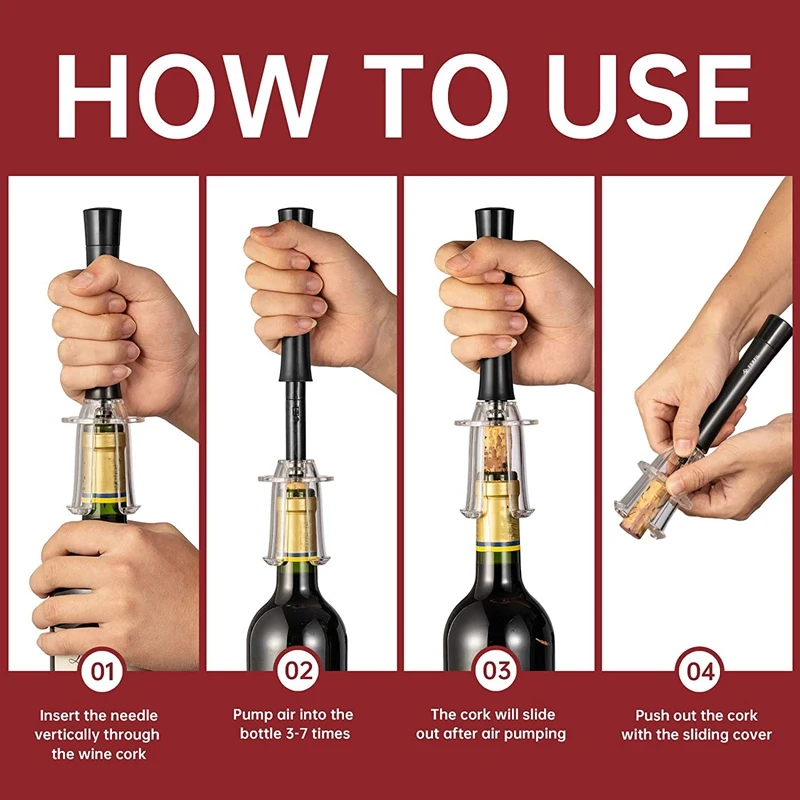 HOW TO USE

01
Insert the needle vertically through the wine cork

02
Pump air into the bottle 3-7 times

03
The cork will slide out after air pumping

04
Push out the cork with the sliding cover