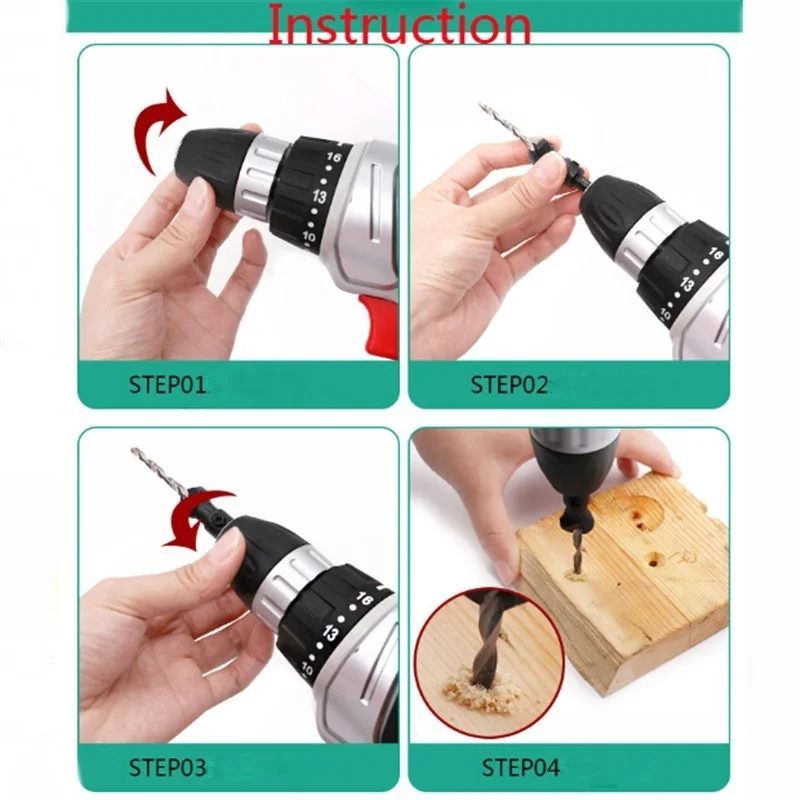 Instruction

16
13
10

STEP01

16
13
10

STEP02

16
13
10

STEP03

STEP04