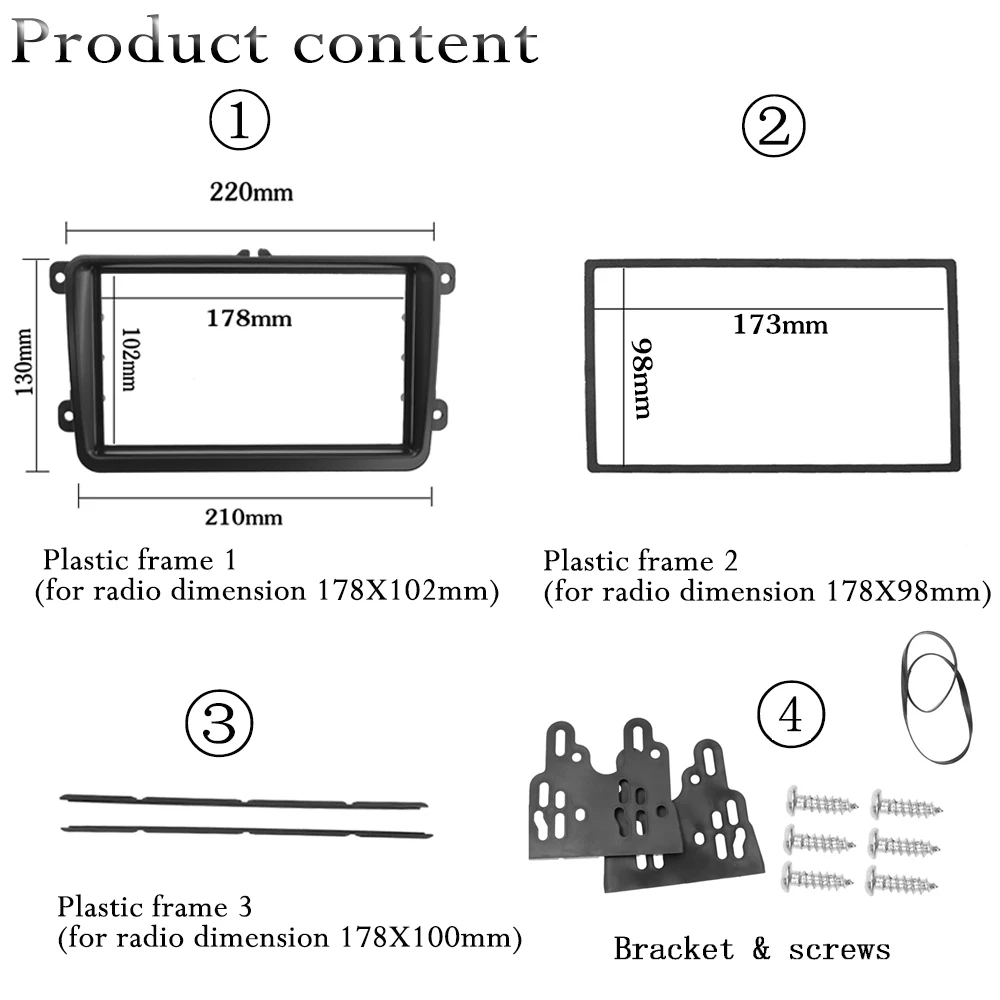 Product content

①

220mm

130mm

178mm

102mm

210mm

Plastic frame 1
(for radio dimension 178X102mm)

②

173mm

98mm

Plastic frame 2
(for radio dimension 178X98mm)

③

Plastic frame 3
(for radio dimension 178X100mm)

④

Bracket & screws