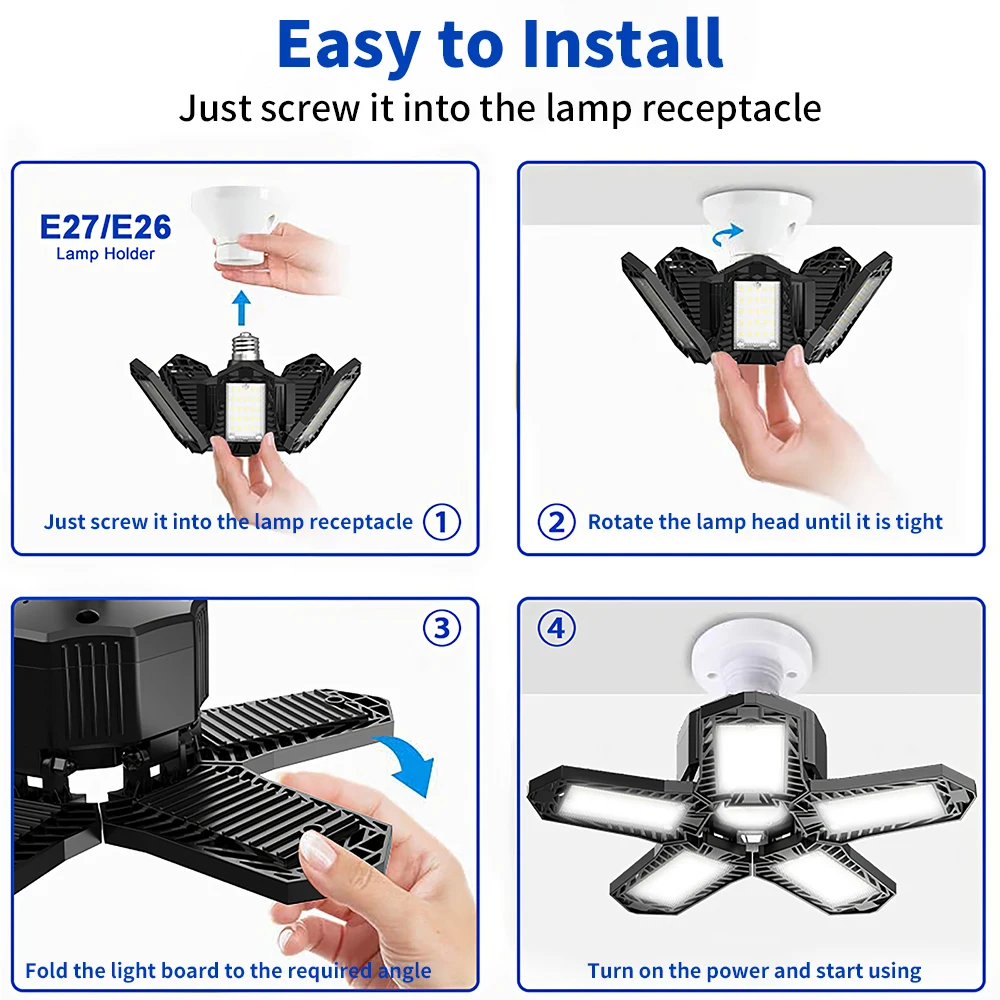 Easy to Install

Just screw it into the lamp receptacle

E27/E26
Lamp Holder

Just screw it into the lamp receptacle ①

② Rotate the lamp head until it is tight

③

Fold the light board to the required angle

④

Turn on the power and start using