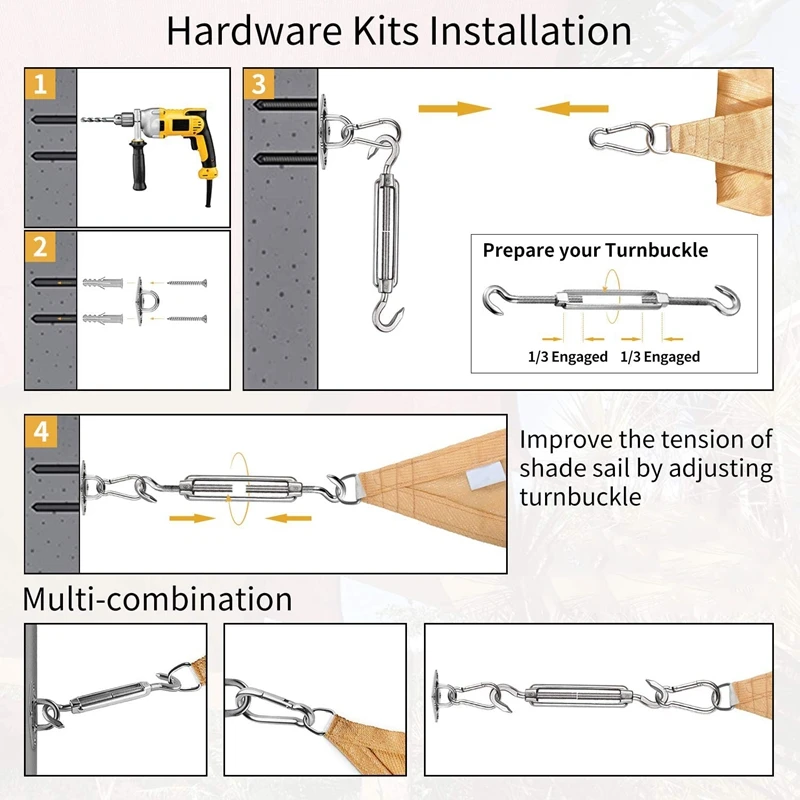 Hardware Kits Installation

1

2

3

Prepare your Turnbuckle

1/3 Engaged 1/3 Engaged

4

Improve the tension of shade sail by adjusting turnbuckle

Multi-combination