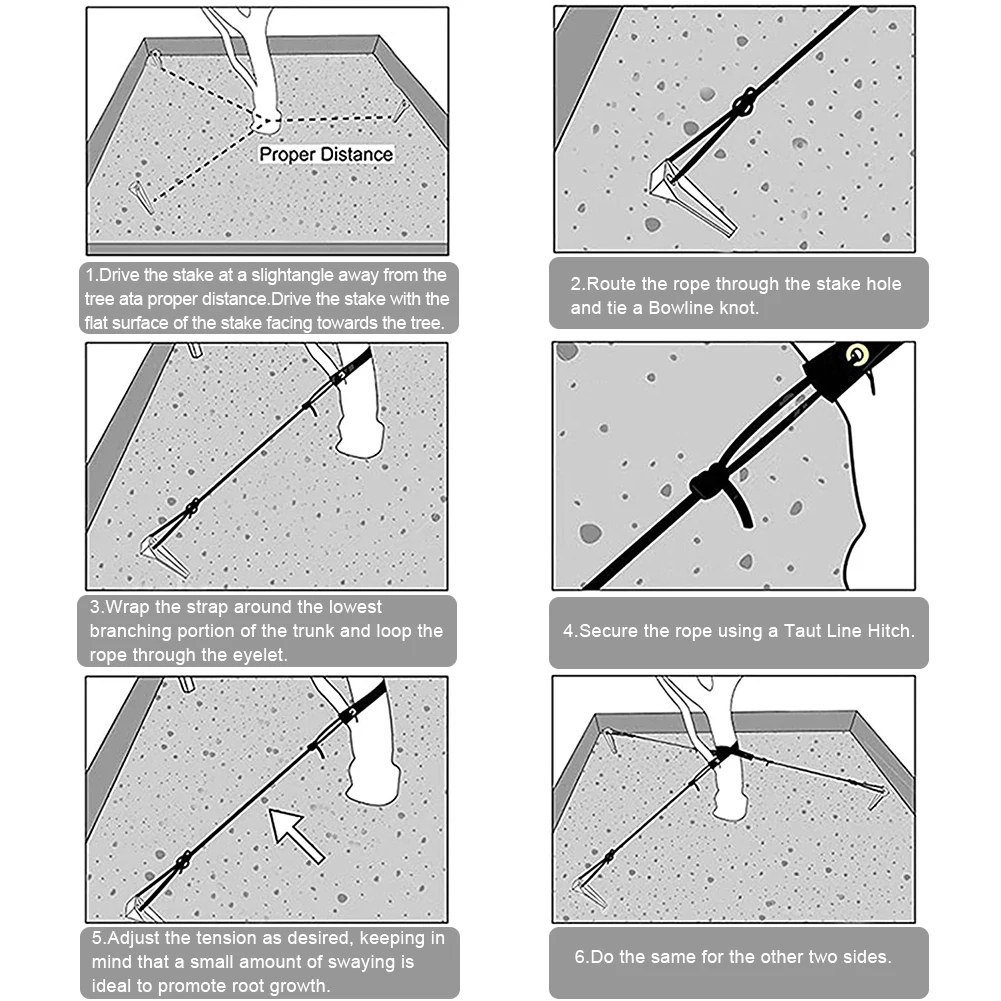 Proper Distance

1.Drive the stake at a slightangle away from the tree ata proper distance.Drive the stake with the flat surface of the stake facing towards the tree.

2.Route the rope through the stake hole and tie a Bowline knot.

3.Wrap the strap around the lowest branching portion of the trunk and loop the rope through the eyelet.

4.Secure the rope using a Taut Line Hitch.

5.Adjust the tension as desired, keeping in mind that a small amount of swaying is ideal to promote root growth.

6.Do the same for the other two sides.