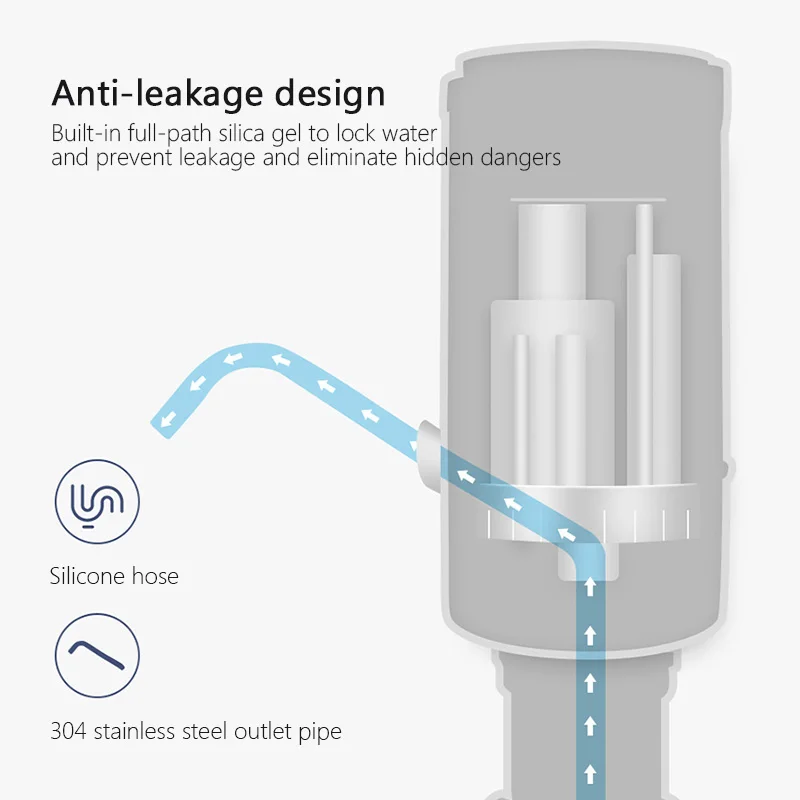 Anti-leakage design
Built-in full-path silica gel to lock water and prevent leakage and eliminate hidden dangers

Silicone hose

304 stainless steel outlet pipe