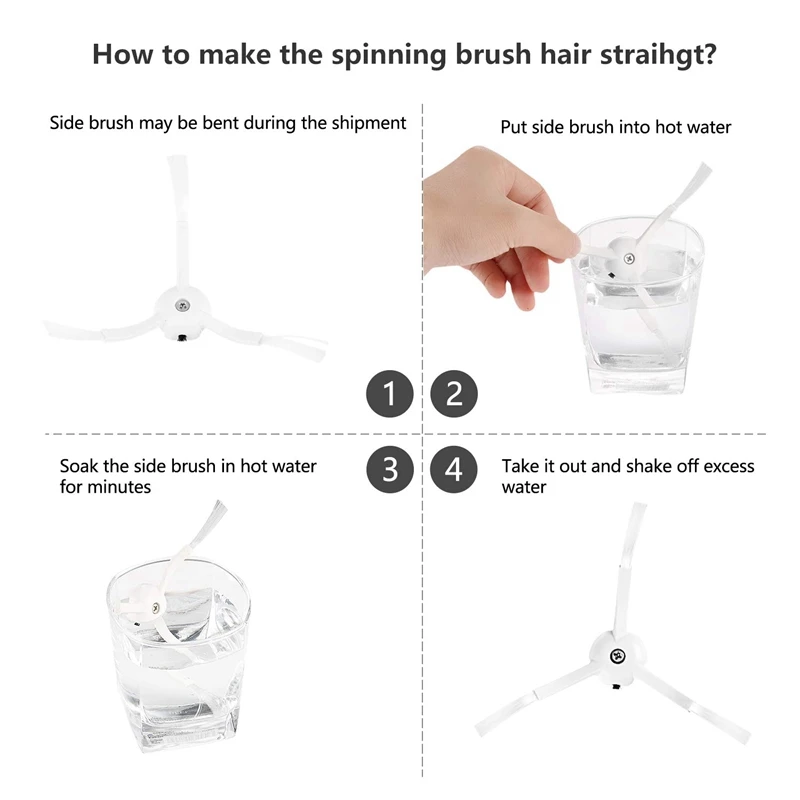 How to make the spinning brush hair straihgt?

Side brush may be bent during the shipment

Put side brush into hot water

1

2

3

4

Soak the side brush in hot water for minutes

Take it out and shake off excess water