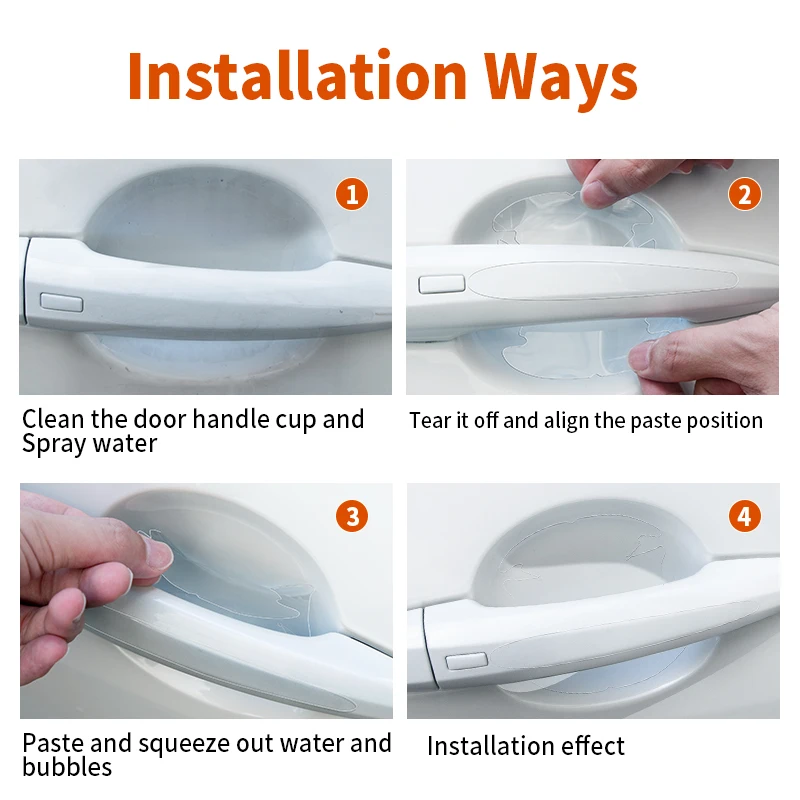 Installation Ways

1

Clean the door handle cup and Spray water

2

Tear it off and align the paste position

3

Paste and squeeze out water and bubbles

4

Installation effect