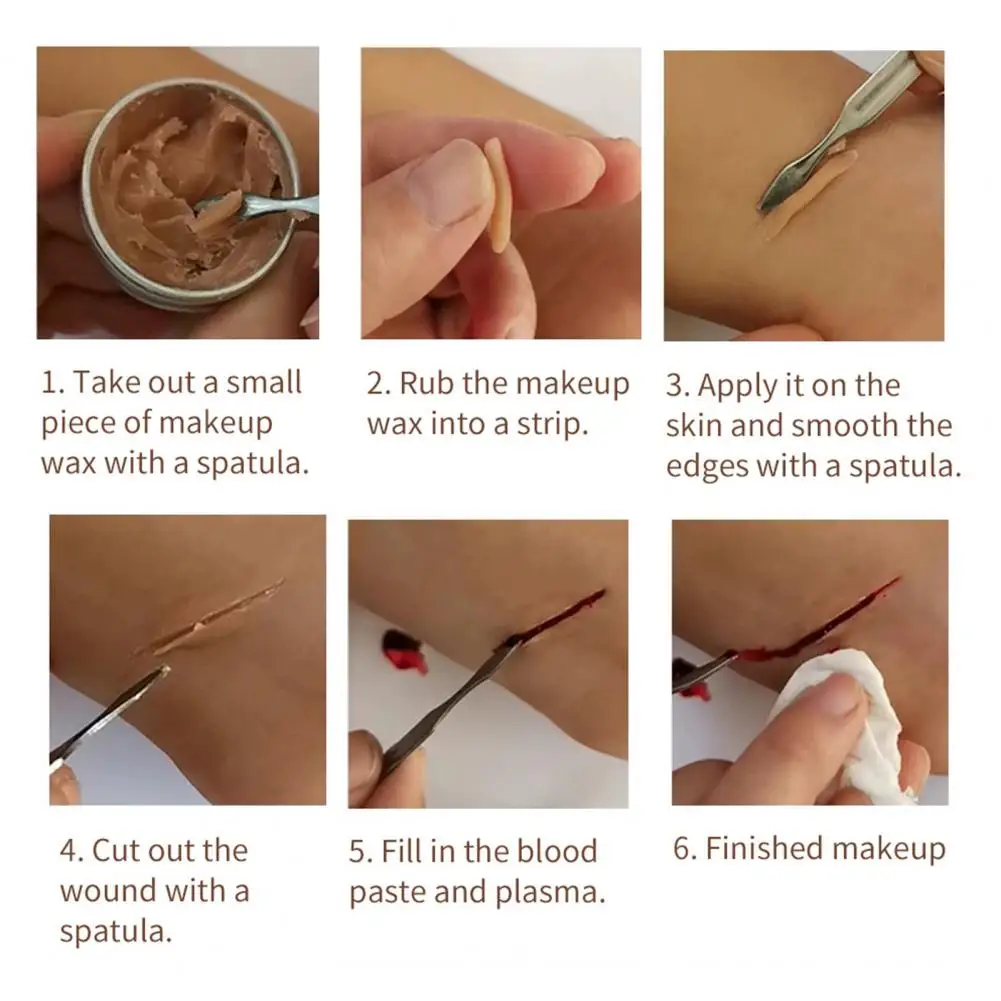 1. Take out a small piece of makeup wax with a spatula.

2. Rub the makeup wax into a strip.

3. Apply it on the skin and smooth the edges with a spatula.

4. Cut out the wound with a spatula.

5. Fill in the blood paste and plasma.

6. Finished makeup