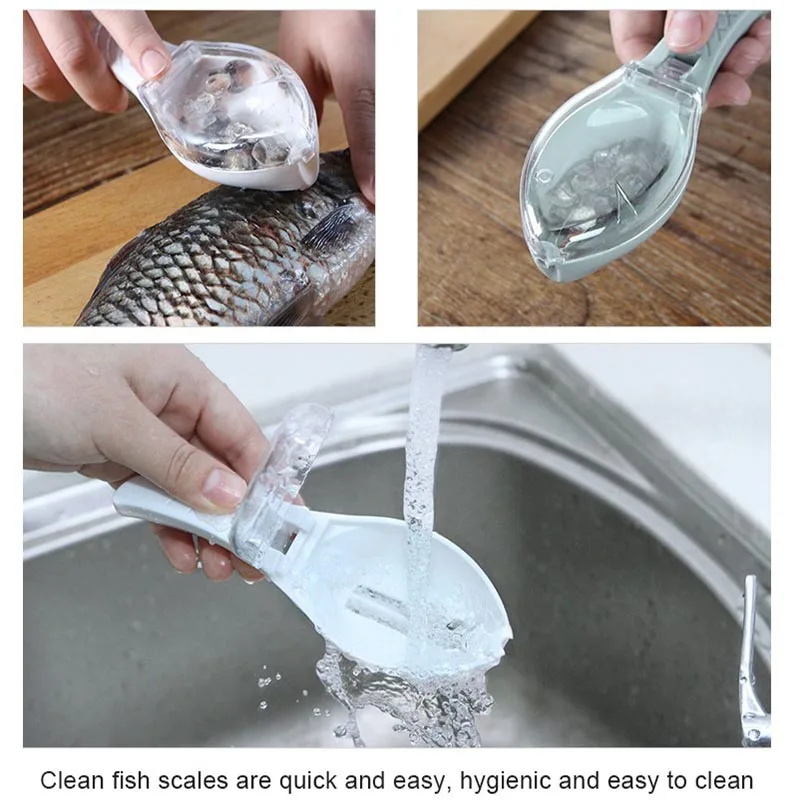 Clean fish scales are quick and easy, hygienic and easy to clean