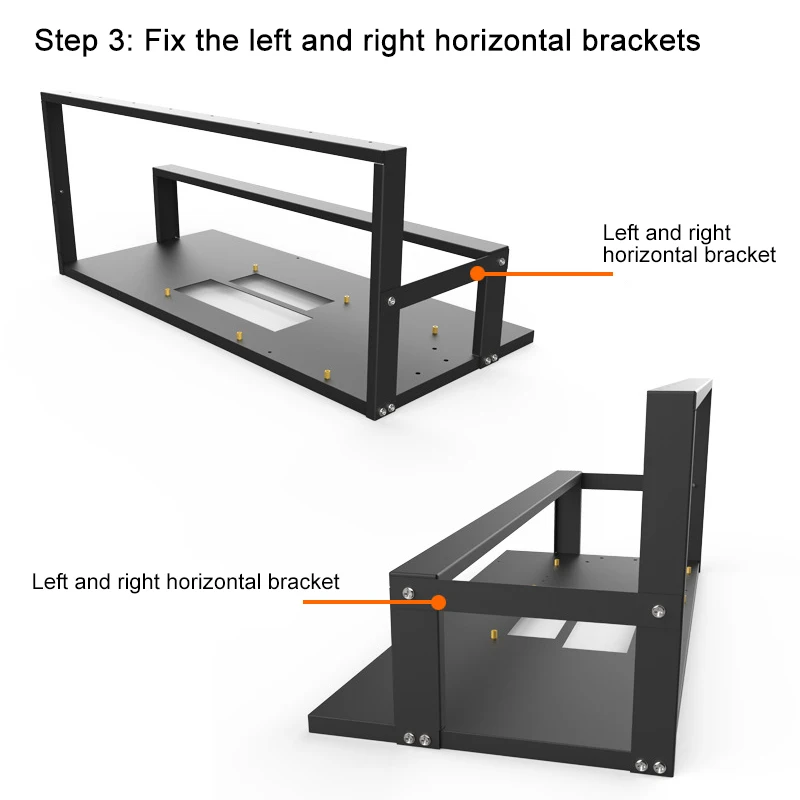 Step 3: Fix the left and right horizontal brackets

Left and right horizontal bracket

Left and right horizontal bracket