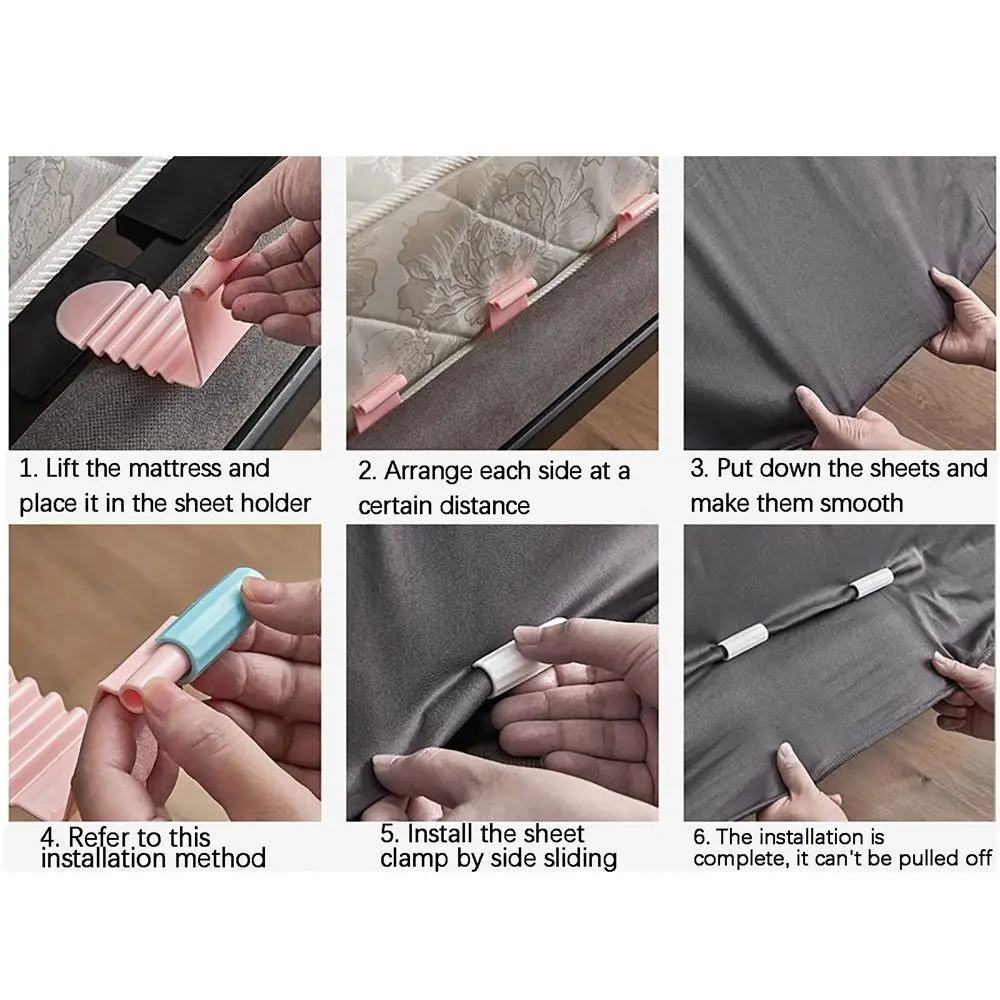 1. Lift the mattress and place it in the sheet holder

2. Arrange each side at a certain distance

3. Put down the sheets and make them smooth

4. Refer to this installation method

5. Install the sheet clamp by side sliding

6. The installation is complete, it can't be pulled off