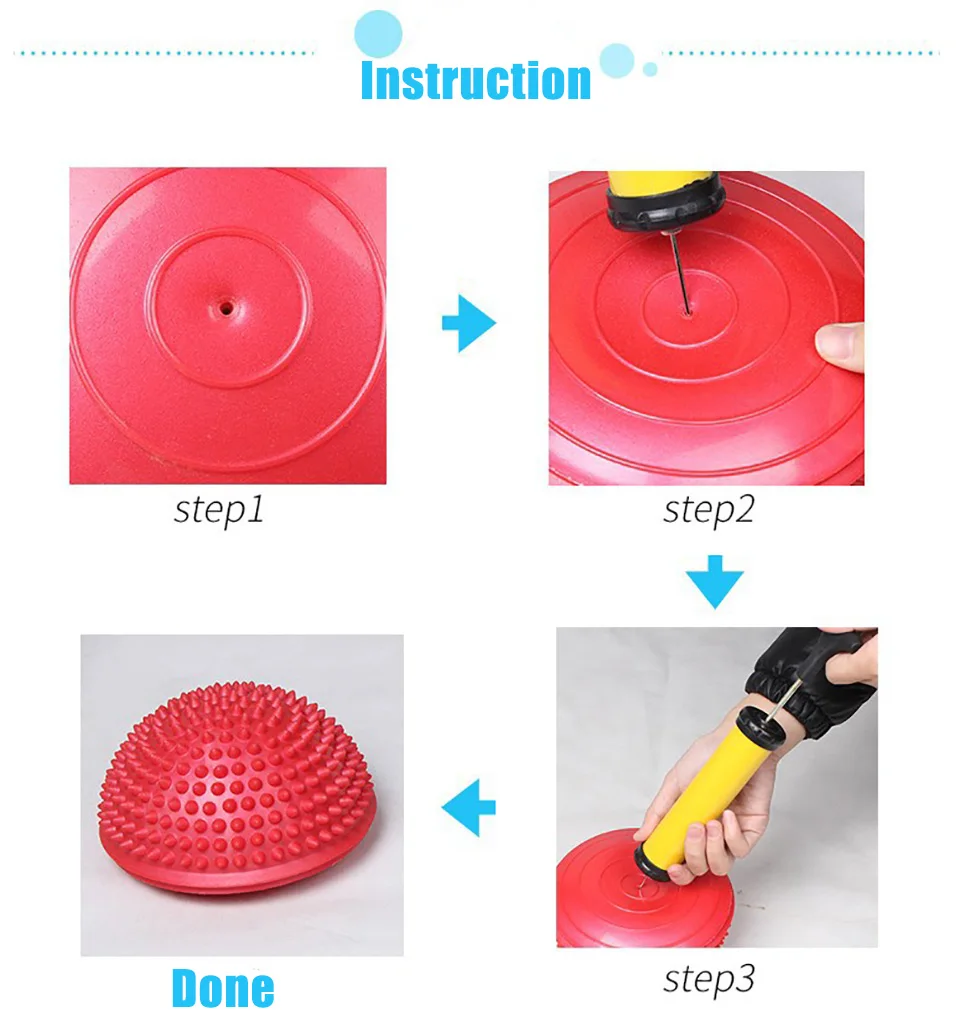 Instruction

step1

step2

step3

Done