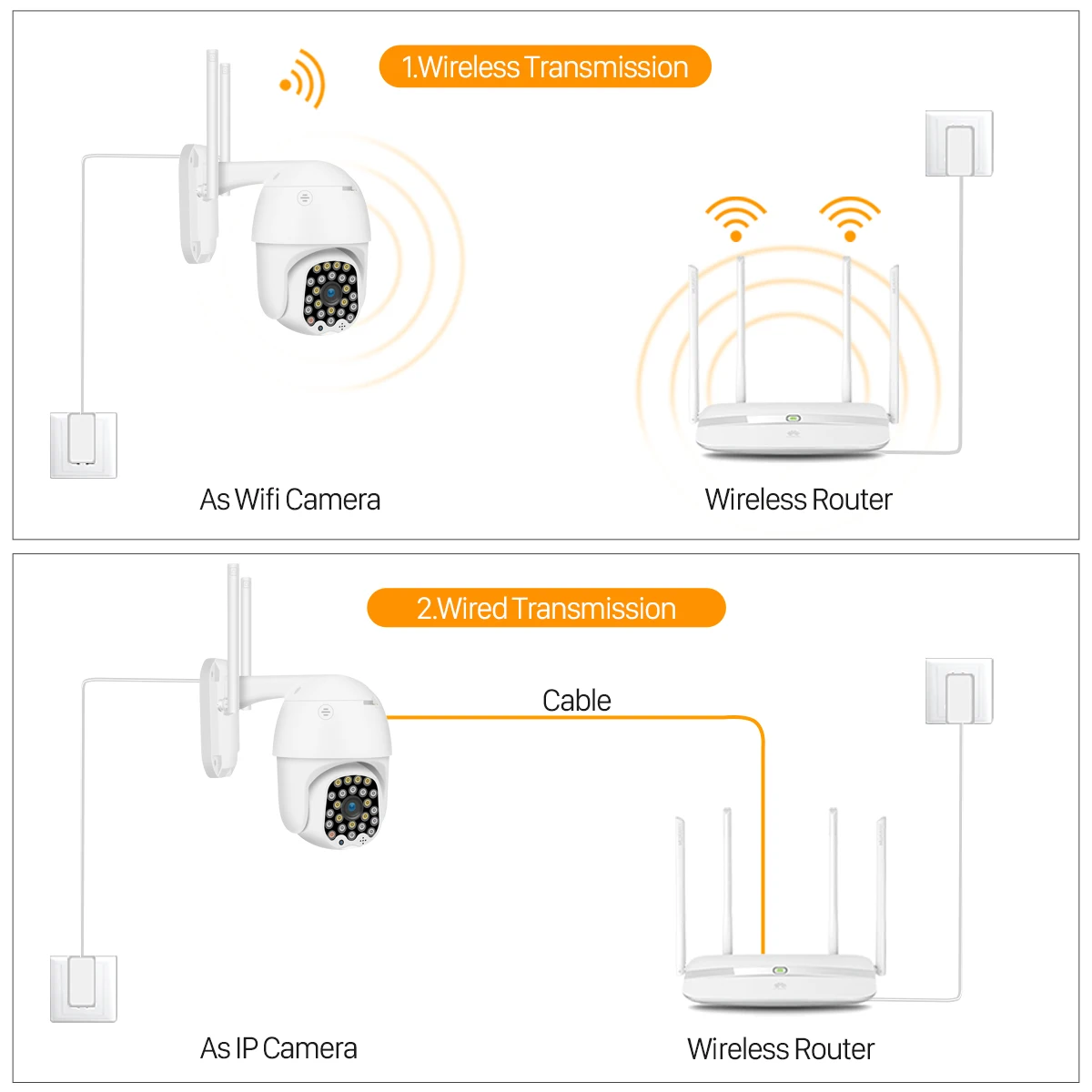 1.Wireless Transmission

As Wifi Camera

Wireless Router

2.Wired Transmission

Cable

As IP Camera

Wireless Router