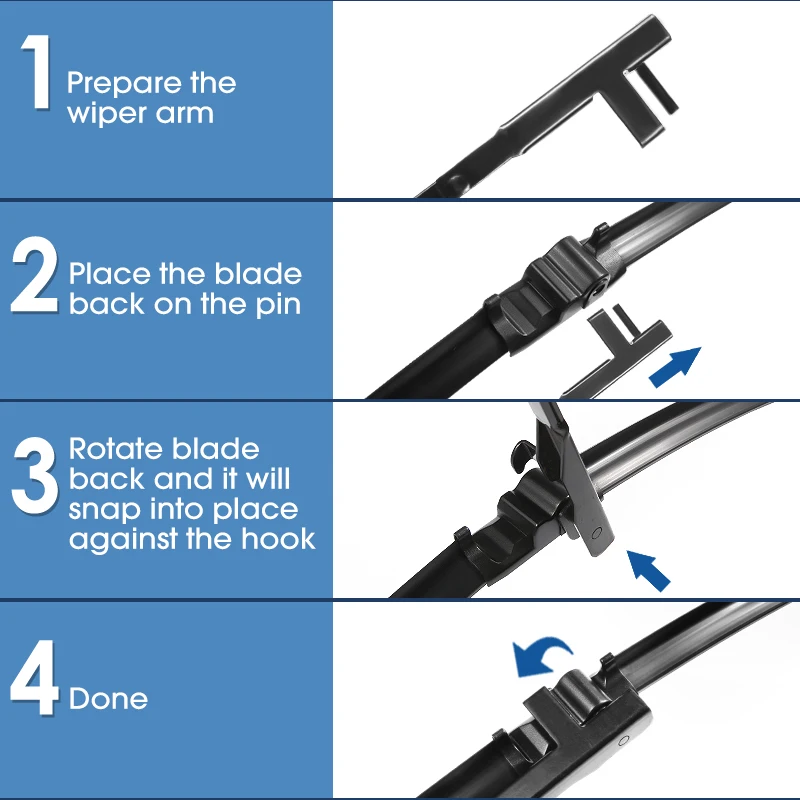 1 Prepare the wiper arm

2 Place the blade back on the pin

3 Rotate blade back and it will snap into place against the hook

4 Done