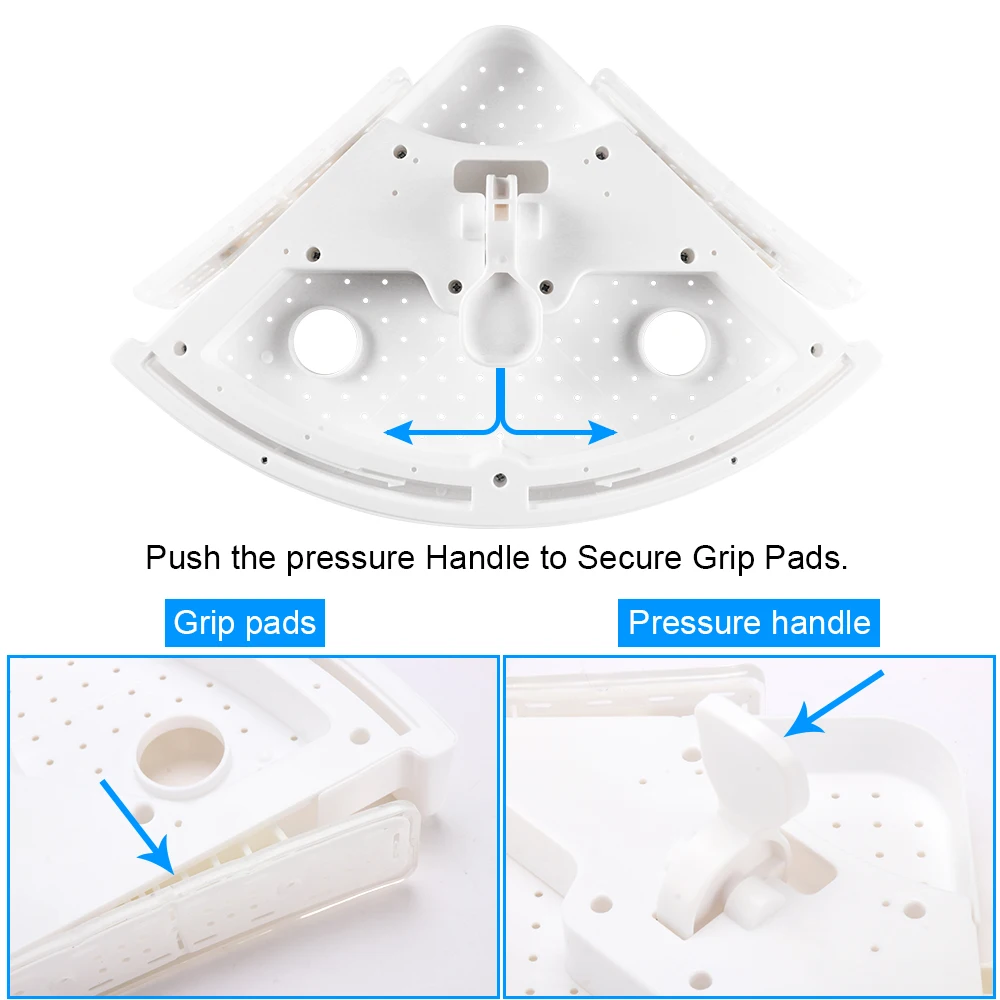 Push the pressure Handle to Secure Grip Pads.

Grip pads

Pressure handle