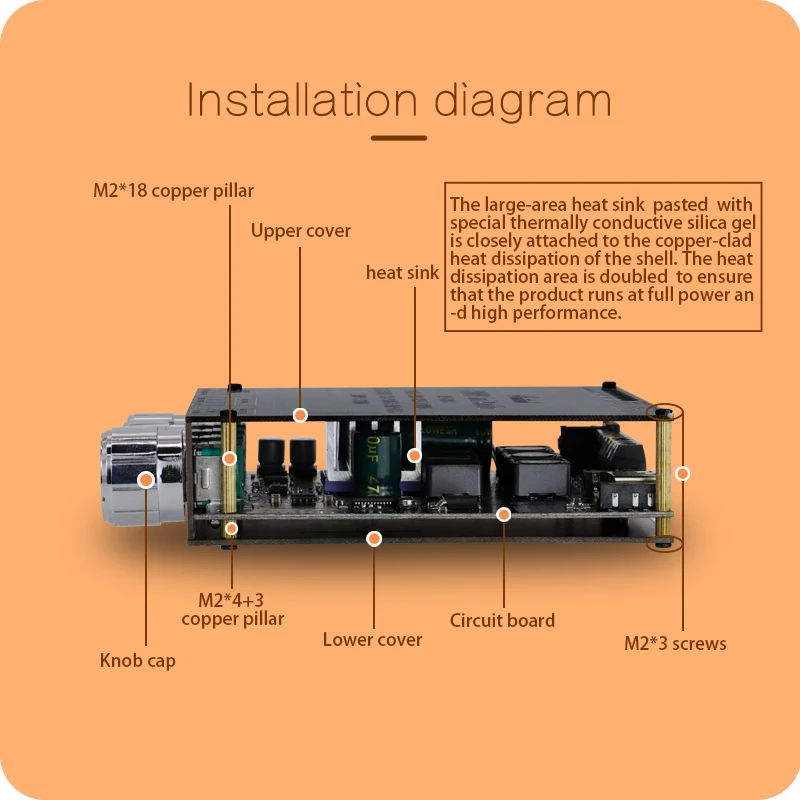 Installation diagram

M2*18 copper pillar

Upper cover

heat sink

The large-area heat sink pasted with special thermally conductive silica gel is closely attached to the copper-clad heat dissipation of the shell. The heat dissipation area is doubled to ensure that the product runs at full power an -d high performance.

M2*4+3 copper pillar

Knob cap

Lower cover

Circuit board

M2*3 screws