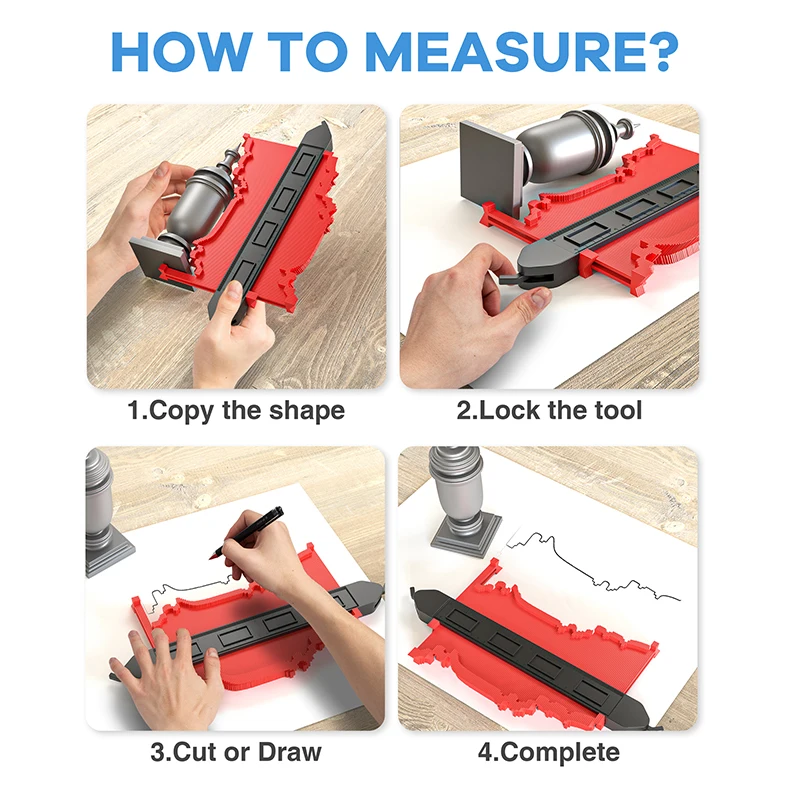 HOW TO MEASURE?

1.Copy the shape

2.Lock the tool

3.Cut or Draw

4.Complete