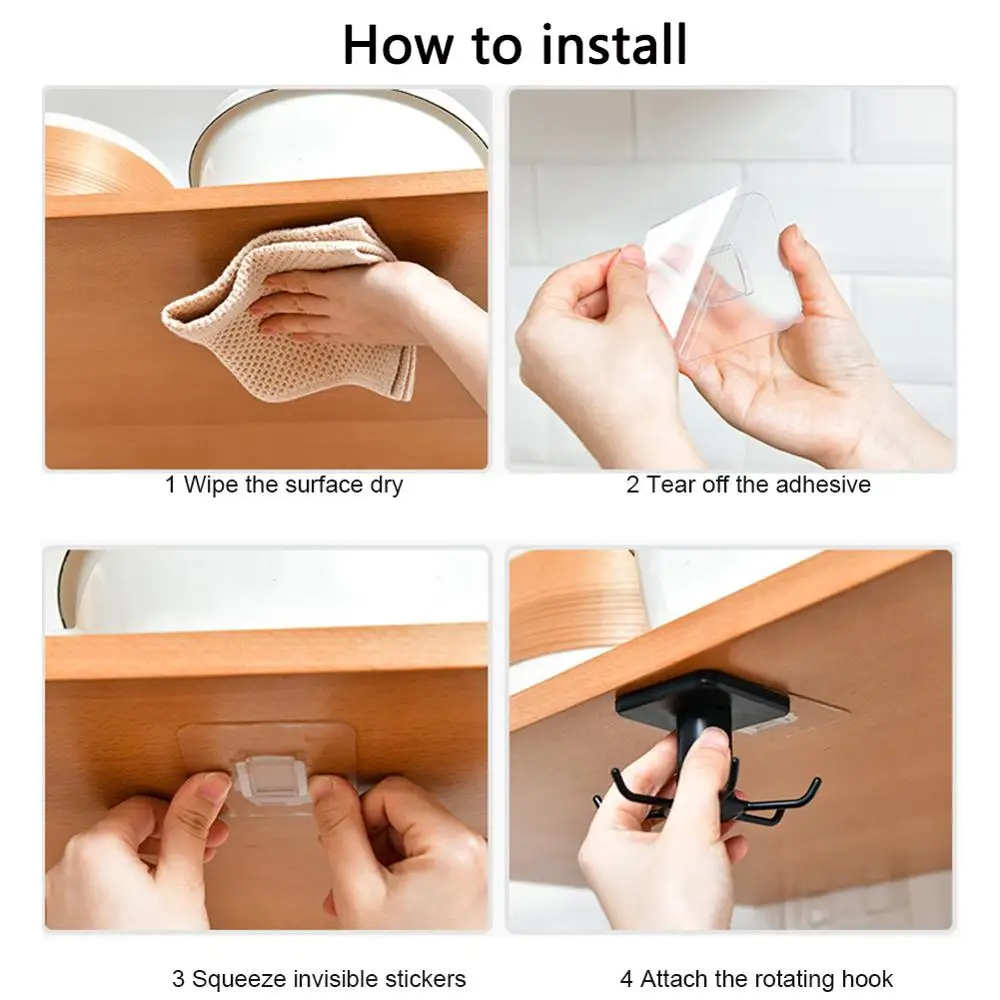 How to install

1 Wipe the surface dry

2 Tear off the adhesive

3 Squeeze invisible stickers

4 Attach the rotating hook