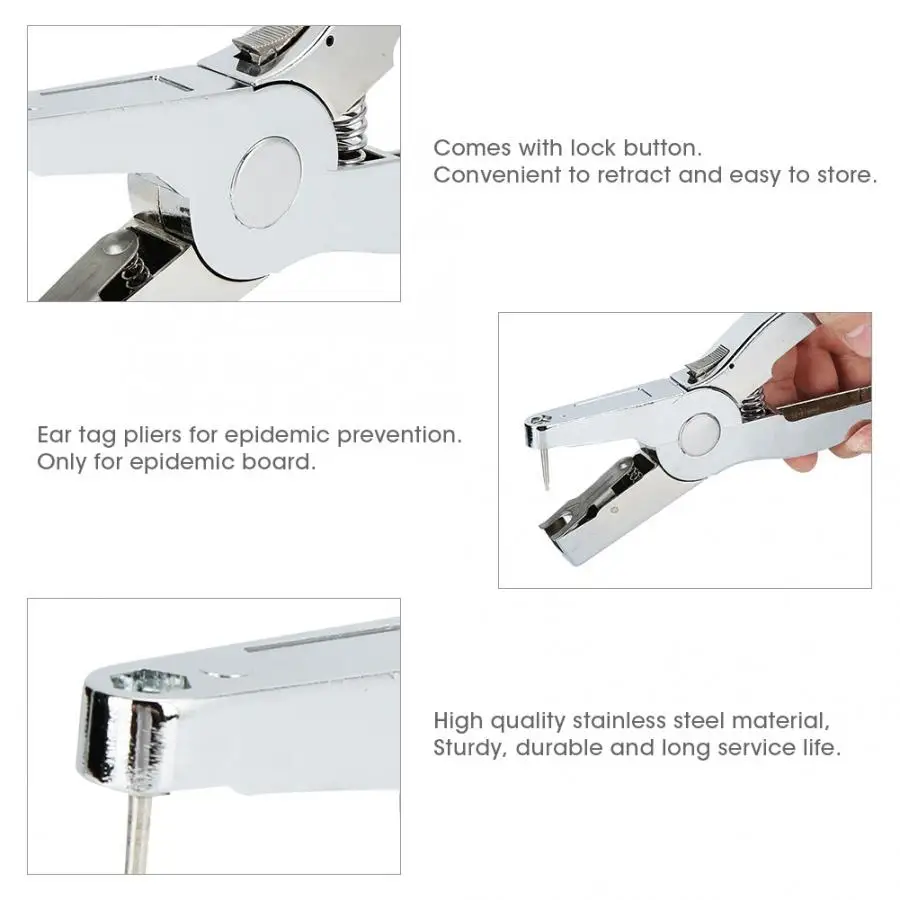 Comes with lock button.
Convenient to retract and easy to store.

Ear tag pliers for epidemic prevention.
Only for epidemic board.

High quality stainless steel material,
Sturdy, durable and long service life.