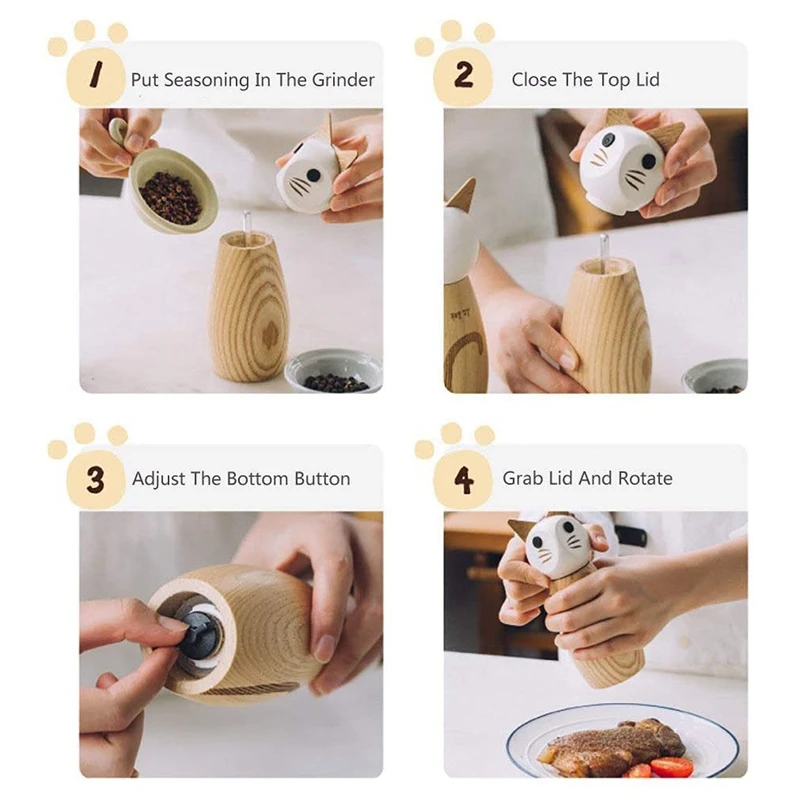 1 Put Seasoning In The Grinder

2 Close The Top Lid

3 Adjust The Bottom Button

4 Grab Lid And Rotate