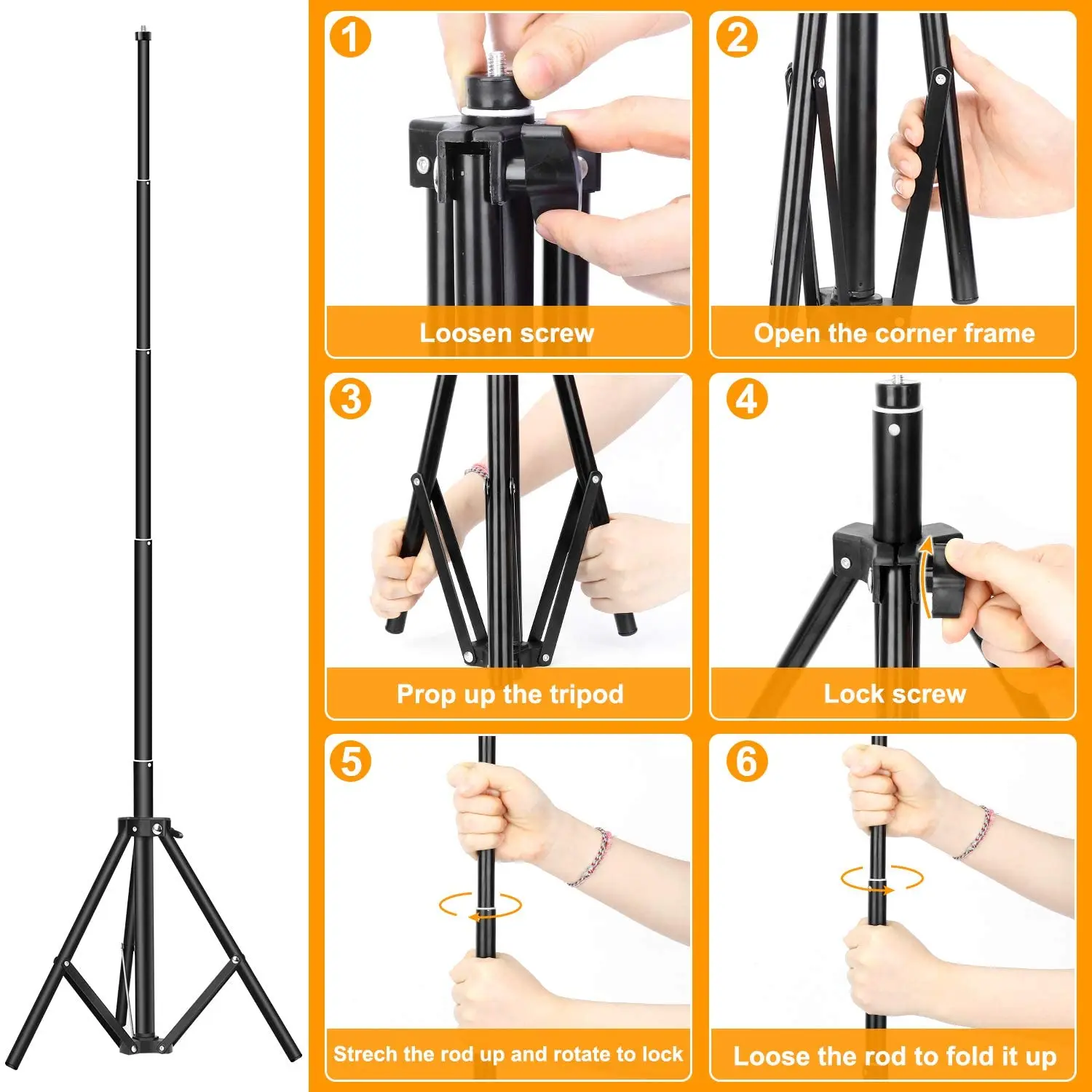 1
Loosen screw

2
Open the corner frame

3
Prop up the tripod

4
Lock screw

5
Strech the rod up and rotate to lock

6
Loose the rod to fold it up