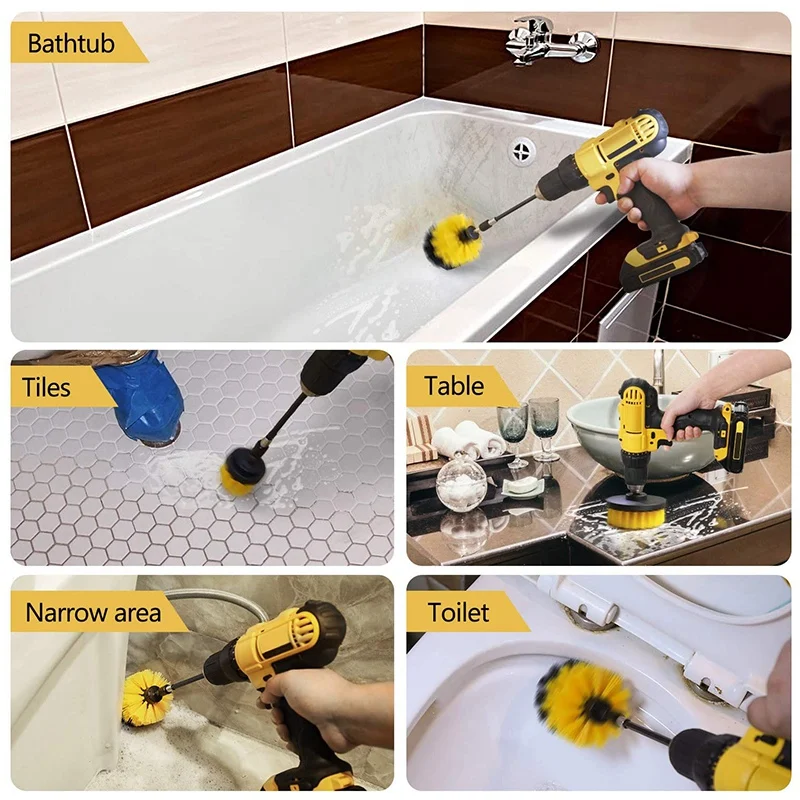 Bathtub

Tiles

Table

Narrow area

Toilet