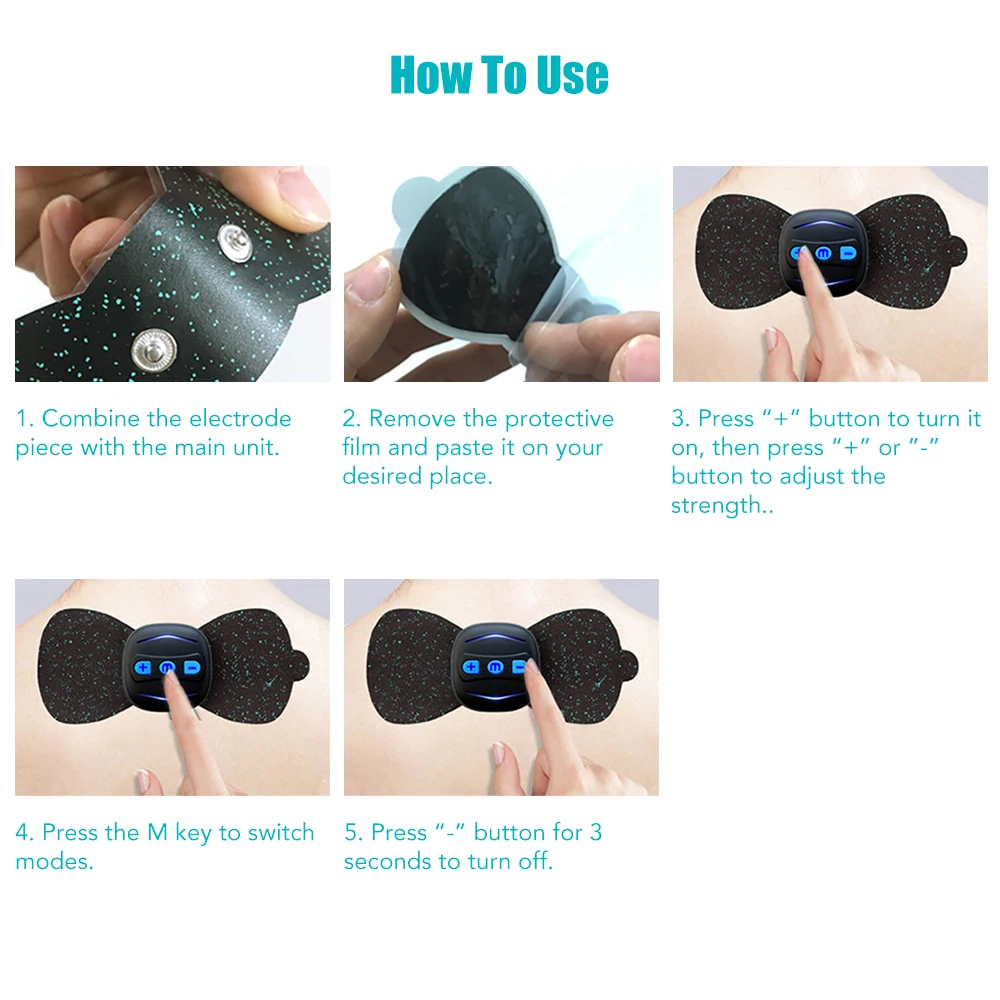 How To Use

1. Combine the electrode piece with the main unit.

2. Remove the protective film and paste it on your desired place.

3. Press “+” button to turn it on, then press “+” or “-” button to adjust the strength..

4. Press the M key to switch modes.

5. Press “-” button for 3 seconds to turn off.