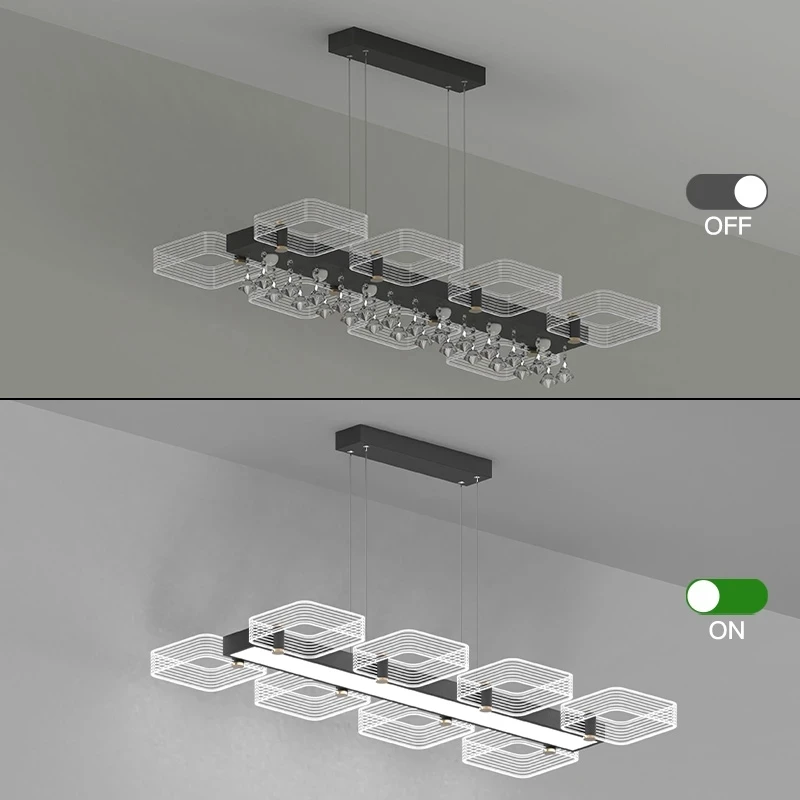 OFF

ON