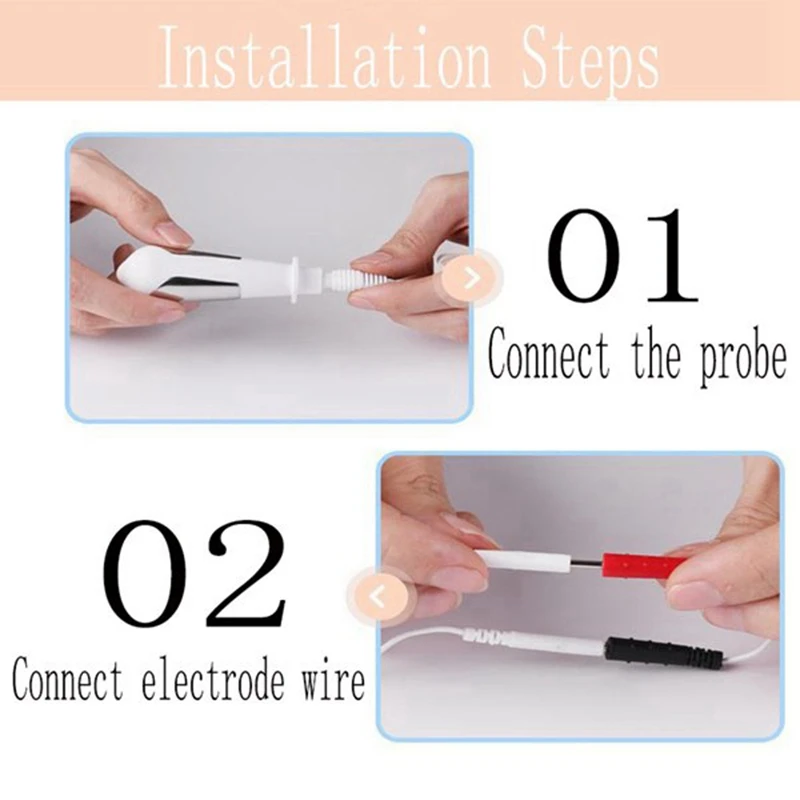 Installation Steps

01
Connect the probe

02
Connect electrode wire