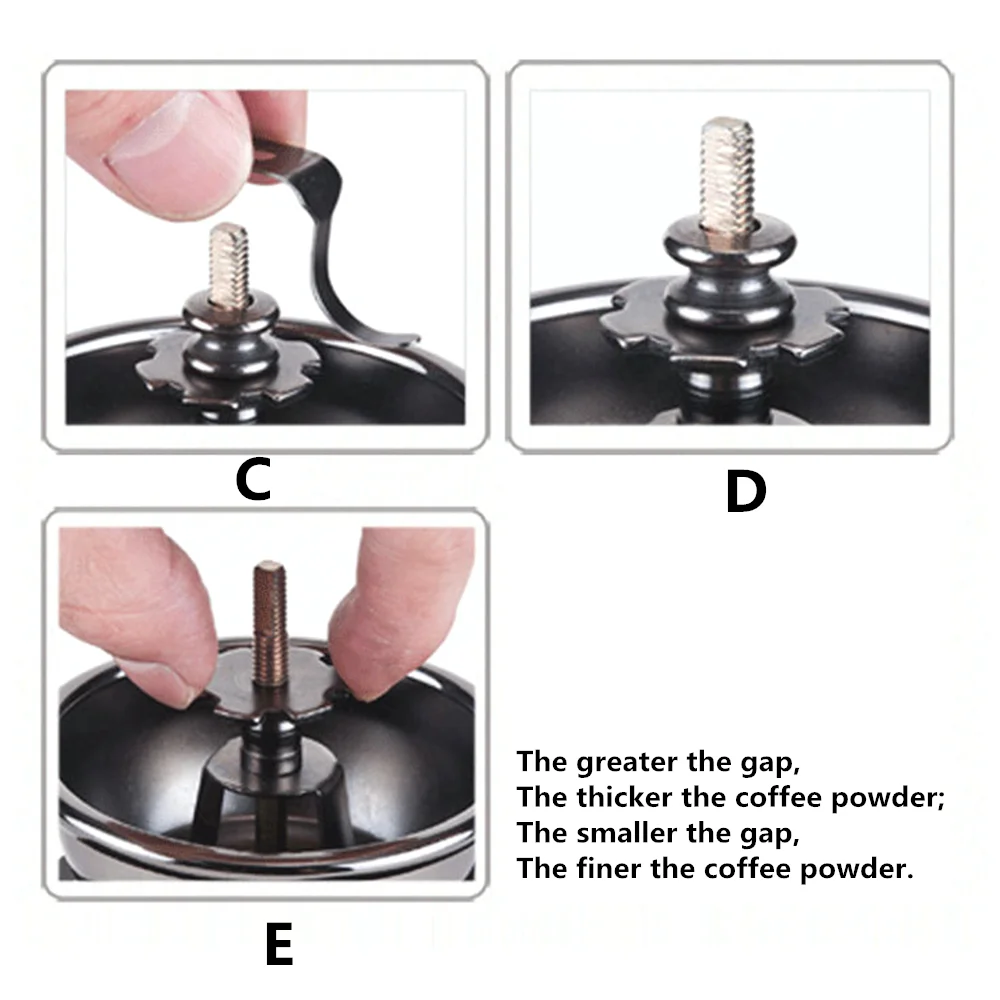 C

D

E

The greater the gap,
The thicker the coffee powder;
The smaller the gap,
The finer the coffee powder.