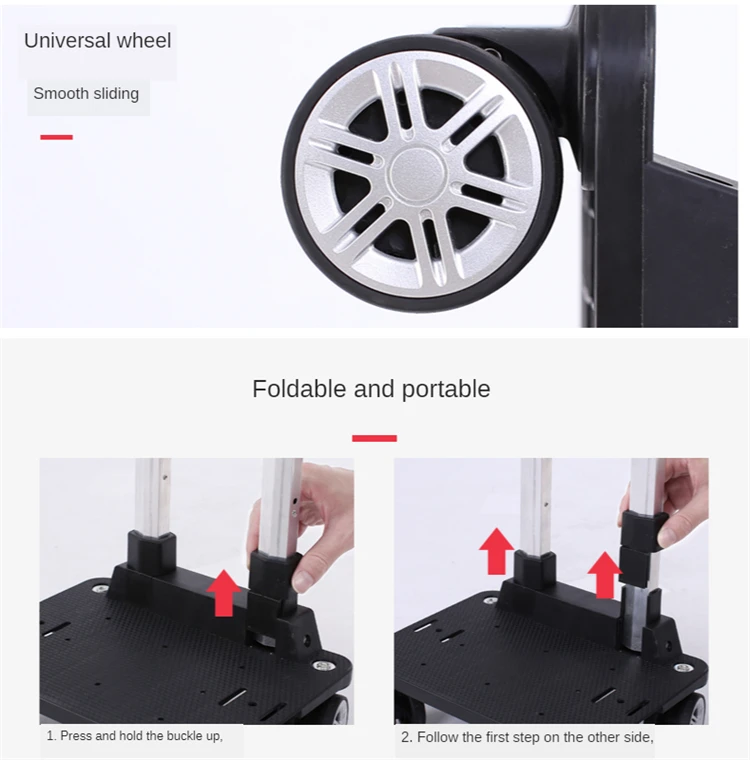 Universal wheel

Smooth sliding

Foldable and portable

1. Press and hold the buckle up,

2. Follow the first step on the other side,