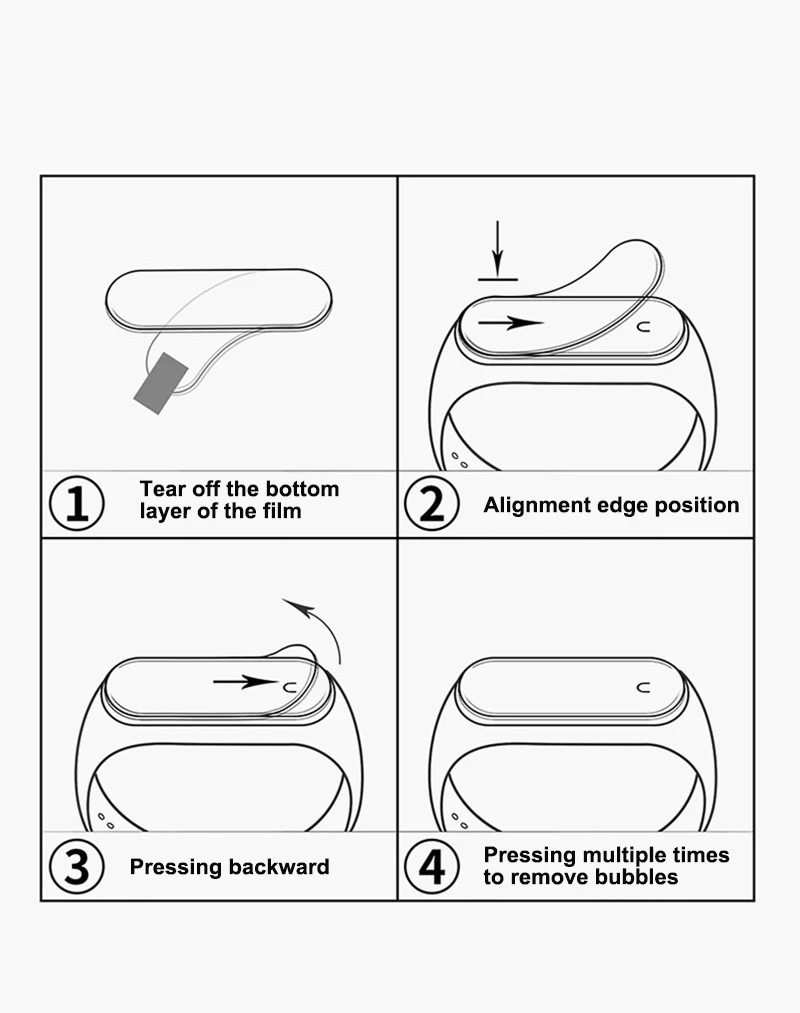 1 Tear off the bottom layer of the film

2 Alignment edge position

3 Pressing backward

4 Pressing multiple times to remove bubbles